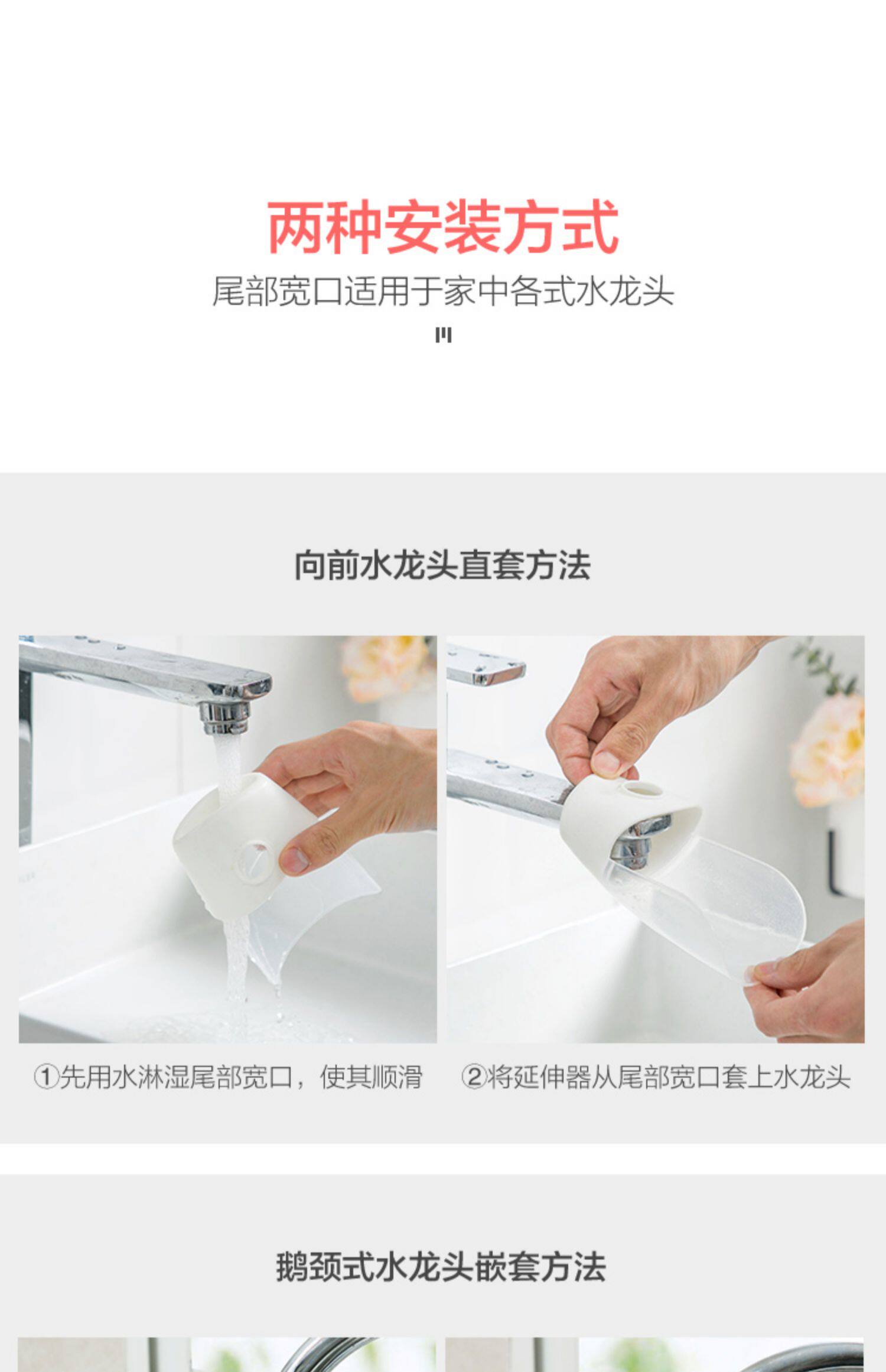 两种安装方式
尾部宽口适用于家中各式水龙头

向前水龙头直套方法

①先用水淋湿尾部宽口，使其顺滑

②将延伸器从尾部宽口套上水龙头

鹅颈式水龙头嵌套方法