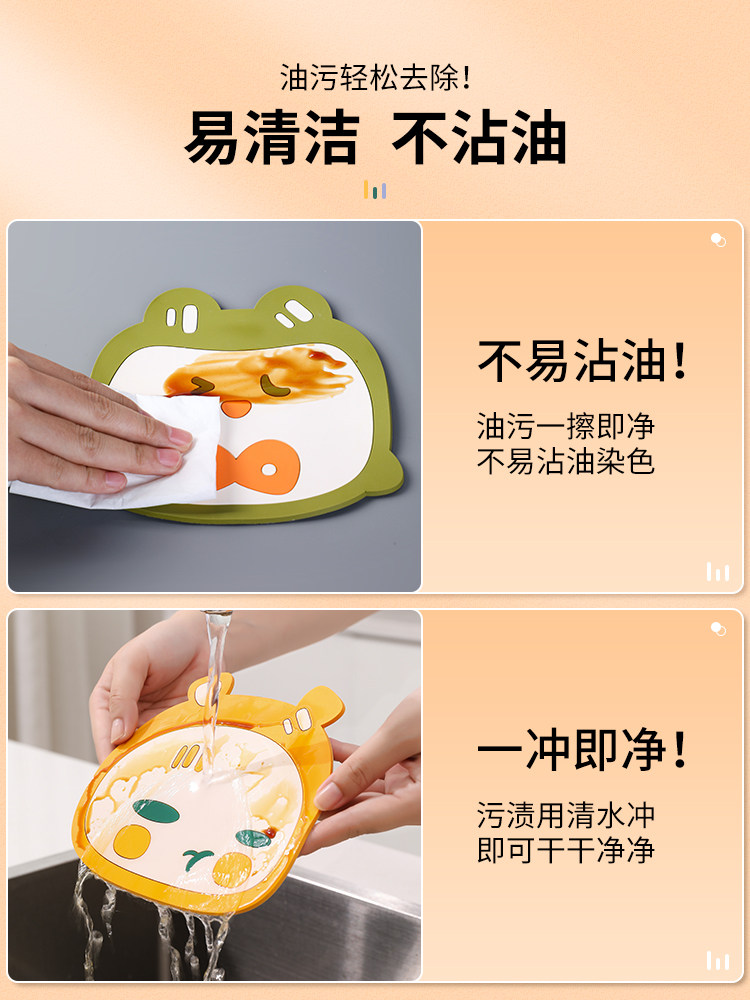 油污轻松去除!

易清洁 不沾油

不易沾油!

油污一擦即净
不易沾油染色

一冲即净!

污渍用清水冲
即可干干净净