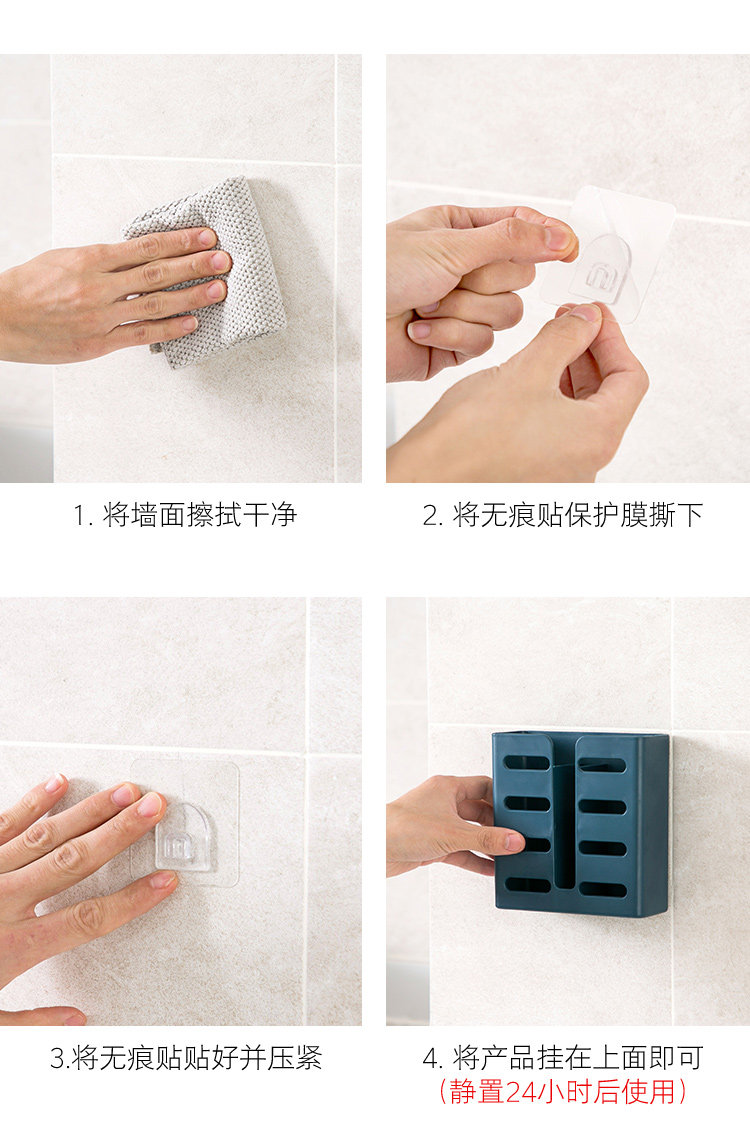 1. 将墙面擦拭干净

2. 将无痕贴保护膜撕下

3.将无痕贴贴好并压紧

4. 将产品挂在上面即可
（静置24小时后使用）