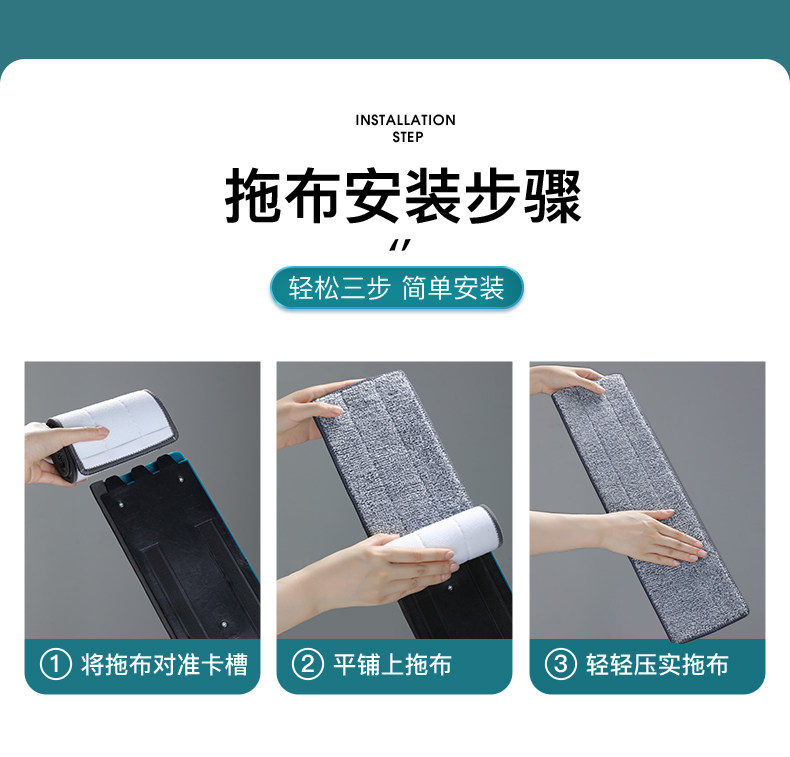 INSTALLATION
STEP

拖布安装步骤

轻松三步 简单安装

① 将拖布对准卡槽

② 平铺上拖布

③ 轻轻压实拖布