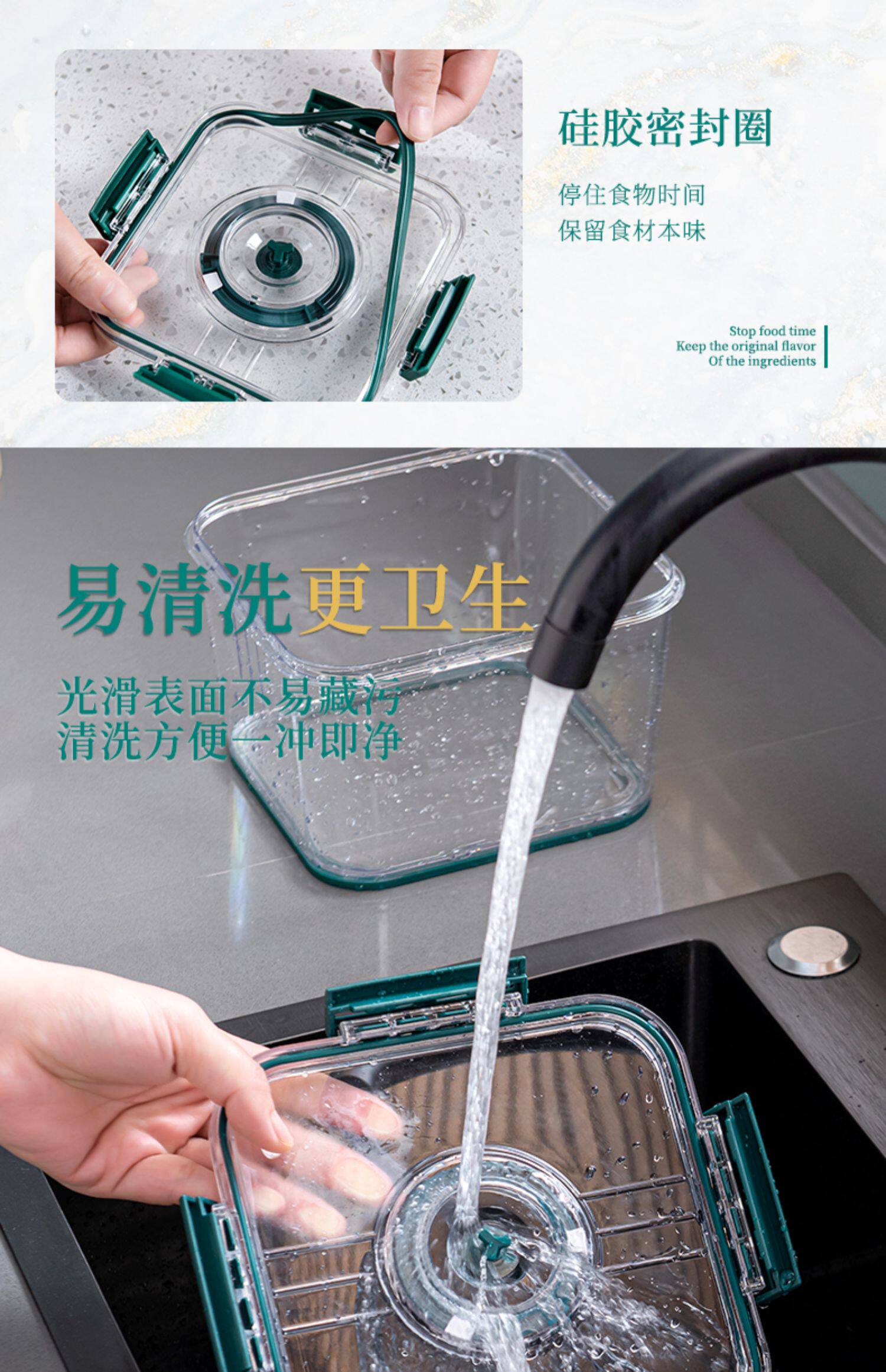 硅胶密封圈

停住食物时间
保留食材本味

Stop food time
Keep the original flavor
Of the ingredients

易清洗更卫生

光滑表面不易藏污
清洗方便一冲即净