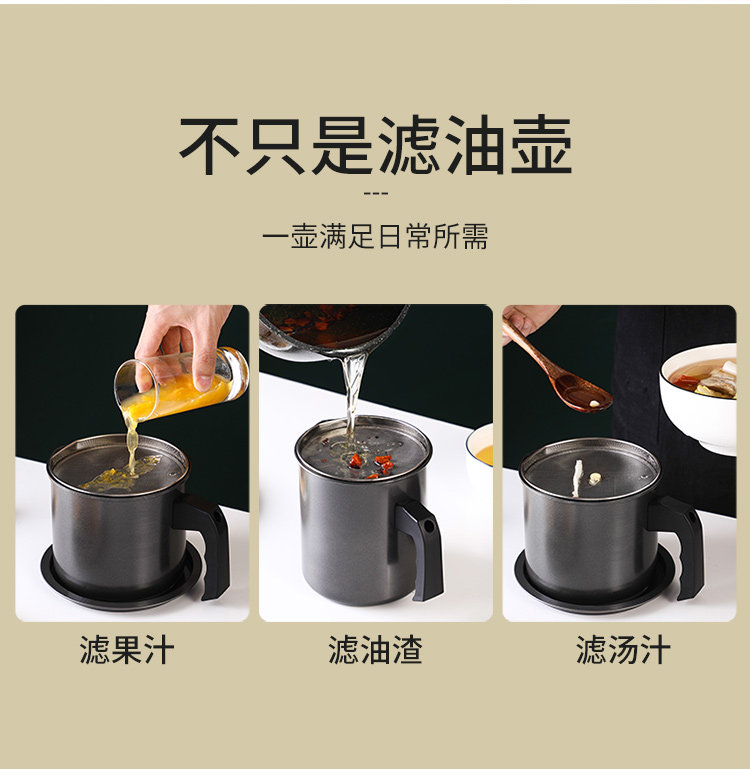 不只是滤油壶

---

一壶满足日常所需

滤果汁

滤油渣

滤汤汁