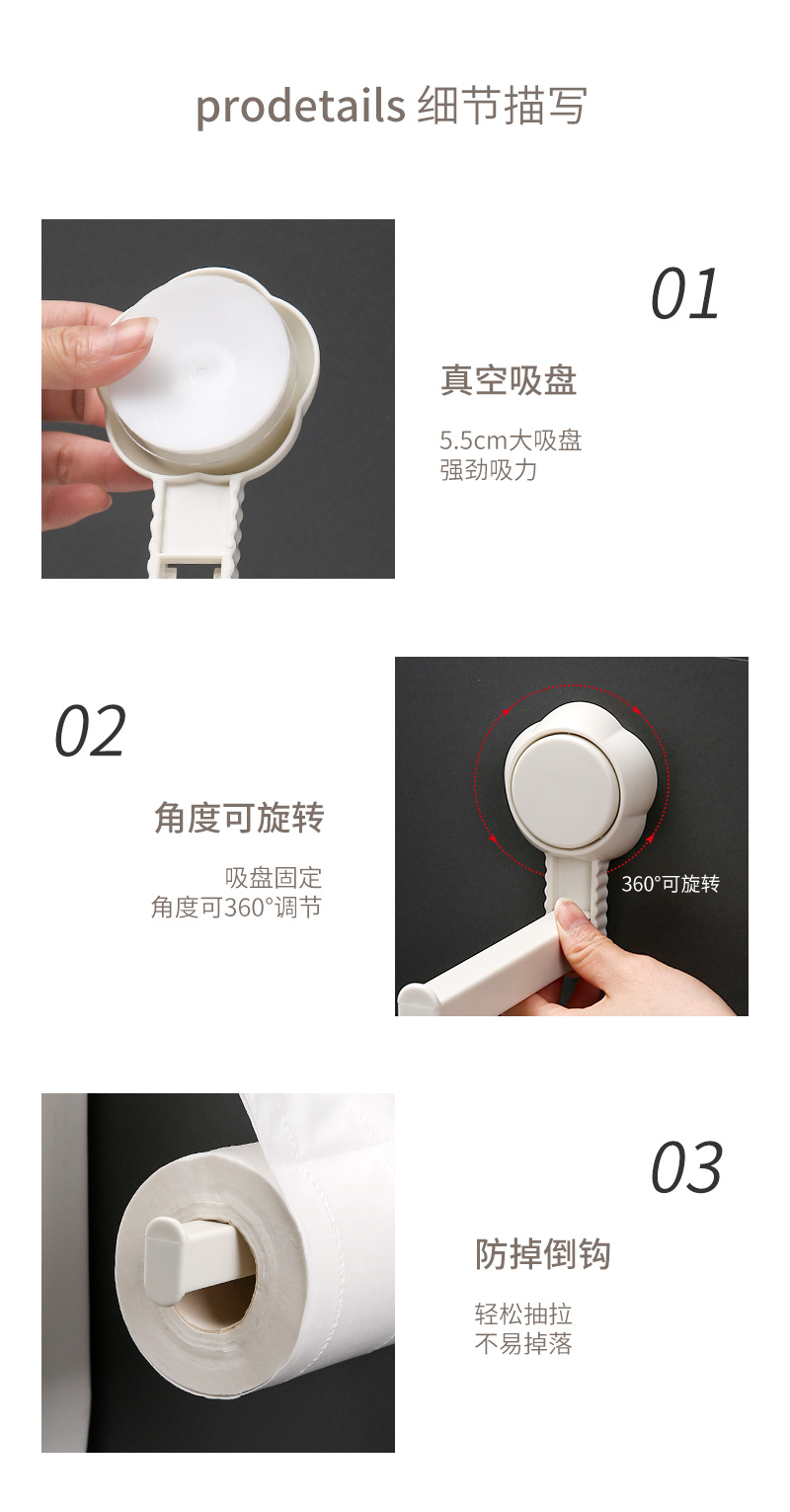 prodetails 细节描写

01

真空吸盘

5.5cm大吸盘
强劲吸力

02

角度可旋转

吸盘固定
角度可360°调节

360°可旋转

03

防掉倒钩

轻松抽拉
不易掉落