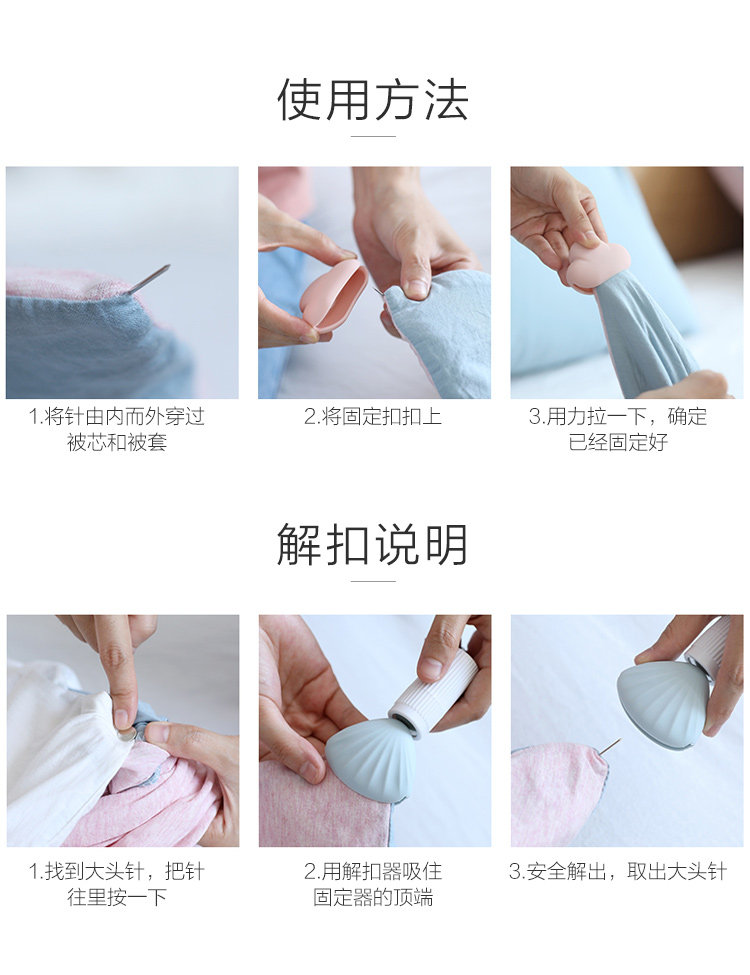 使用方法

1.将针由内而外穿过被芯和被套

2.将固定扣扣上

3.用力拉一下，确定已经固定好

解扣说明

1.找到大头针，把针往里按一下

2.用解扣器吸住固定器的顶端

3.安全解出，取出大头针