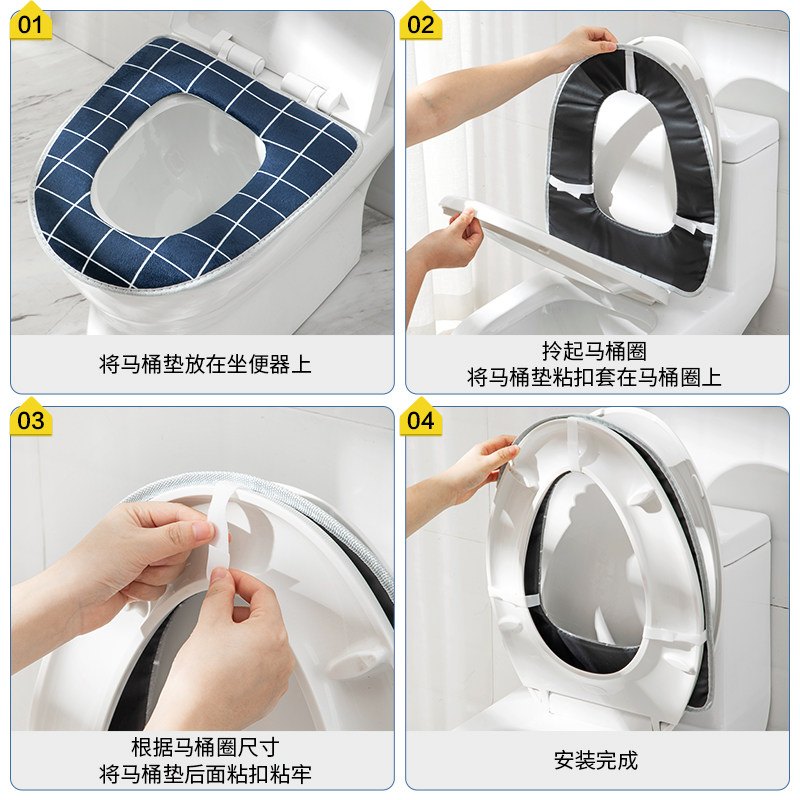 01

将马桶垫放在坐便器上

02

拎起马桶圈
将马桶垫粘扣套在马桶圈上

03

根据马桶圈尺寸
将马桶垫后面粘扣粘牢

04

安装完成