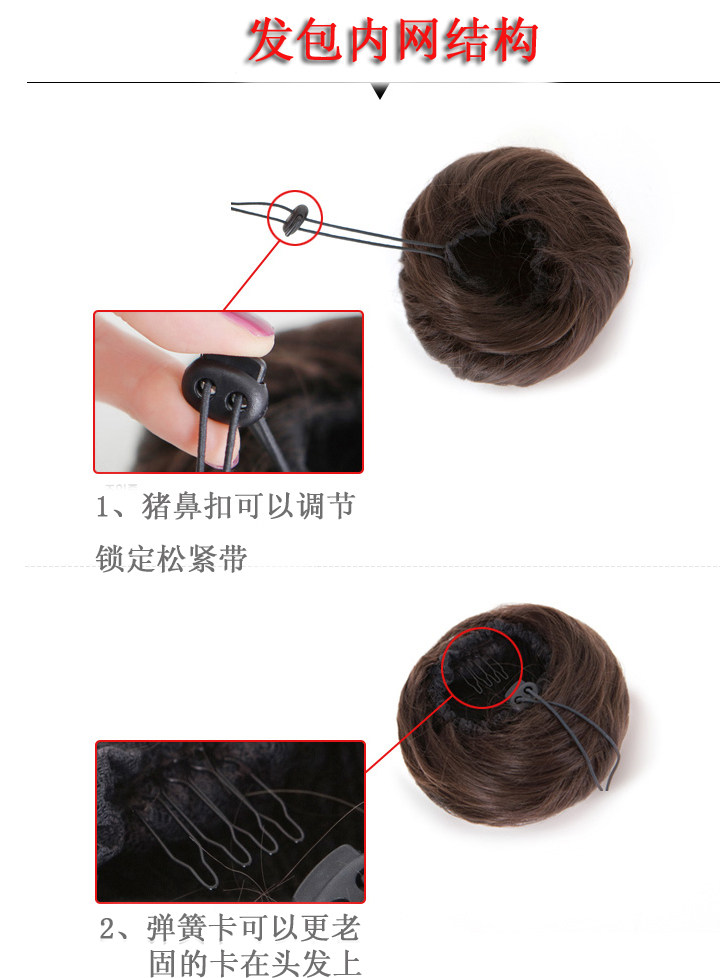 发包内网结构

1、猪鼻扣可以调节锁定松紧带

2、弹簧卡可以更老固的卡在头发上