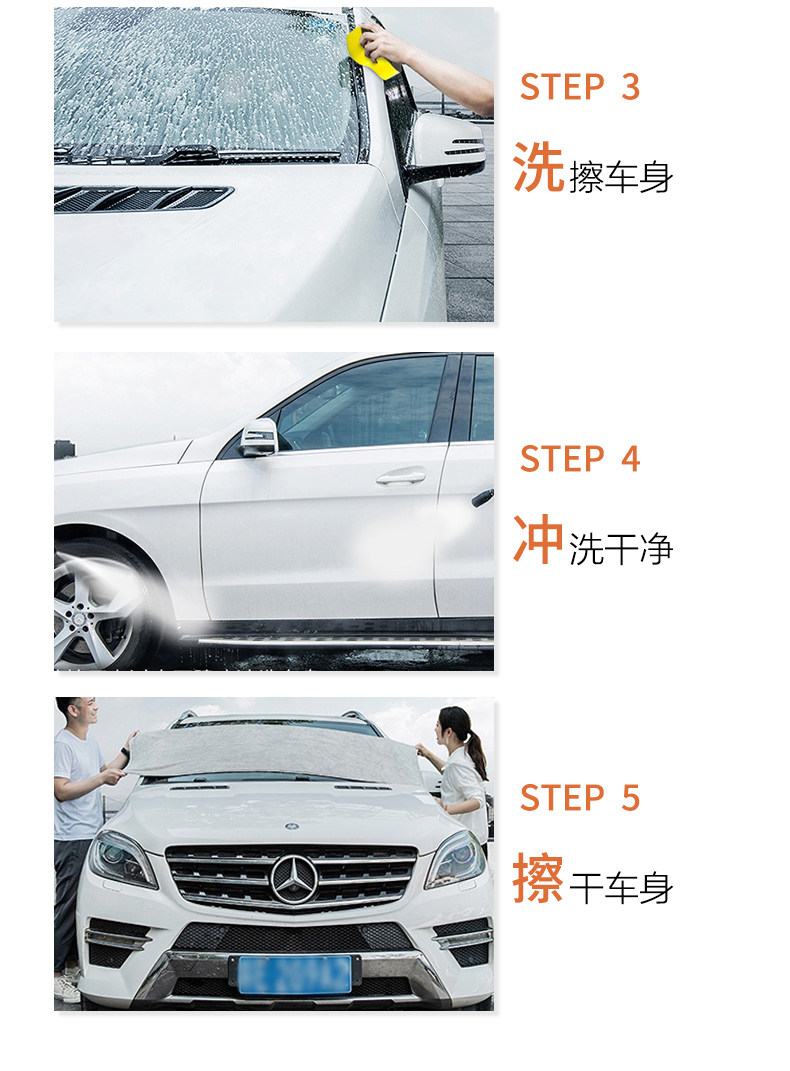 STEP 3
洗擦车身

STEP 4
冲洗干净

STEP 5
擦干车身