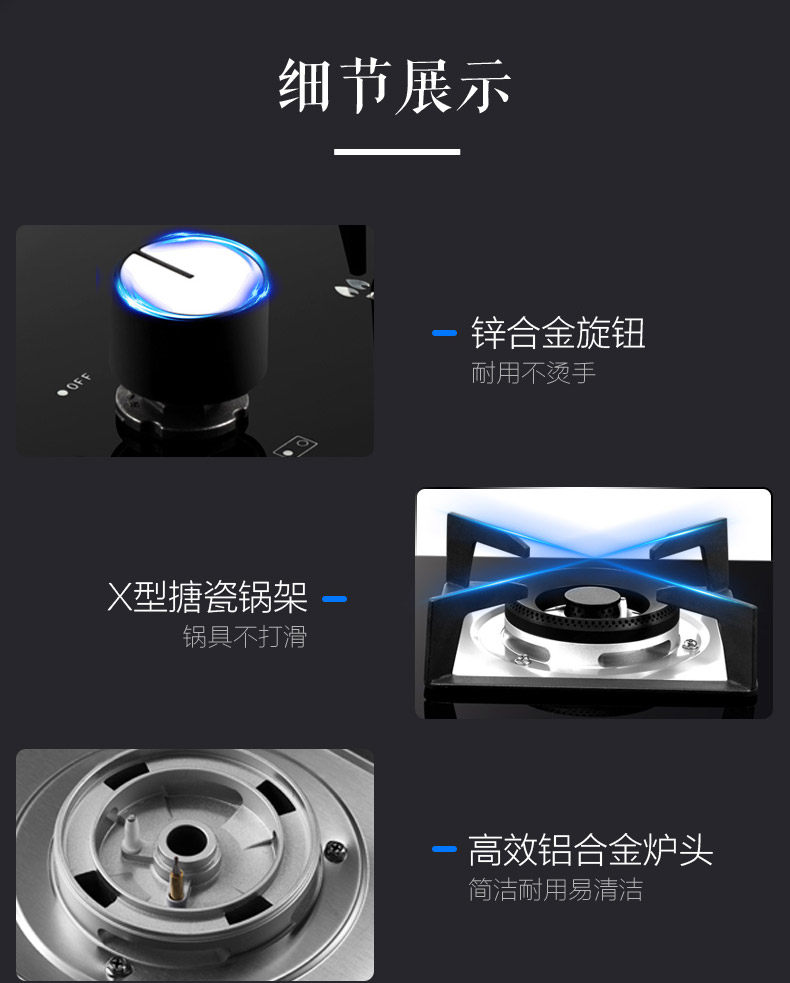 细节展示

OFF

锌合金旋钮
耐用不烫手

X型搪瓷锅架
锅具不打滑

高效铝合金炉头
简洁耐用易清洁