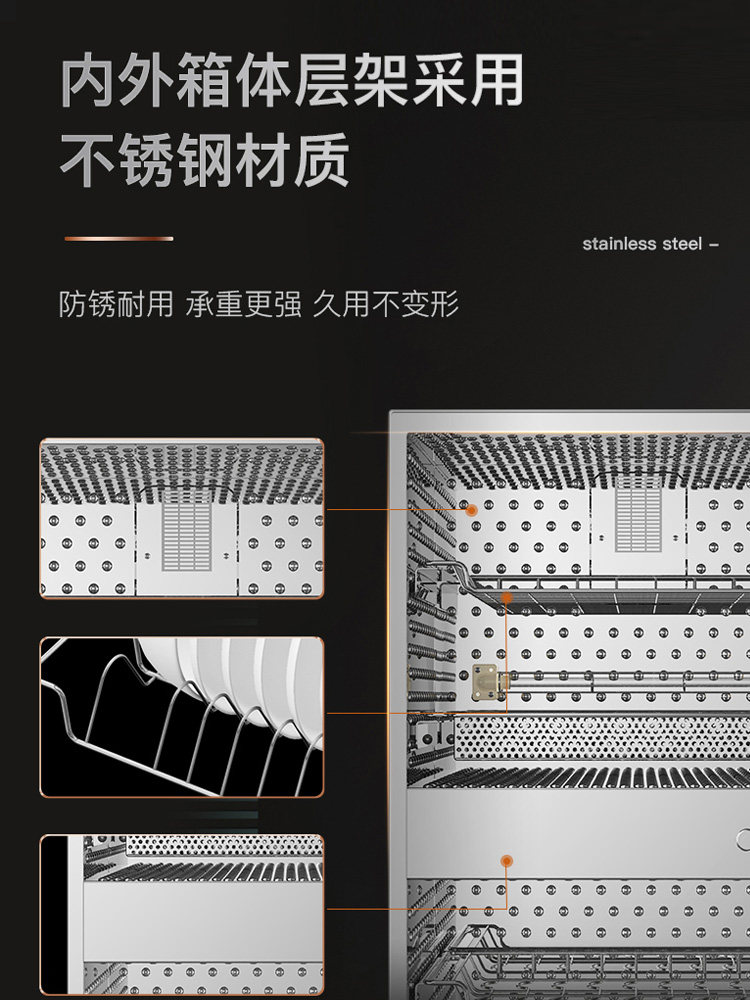 内外箱体层架采用
不锈钢材质

stainless steel –

防锈耐用 承重更强 久用不变形