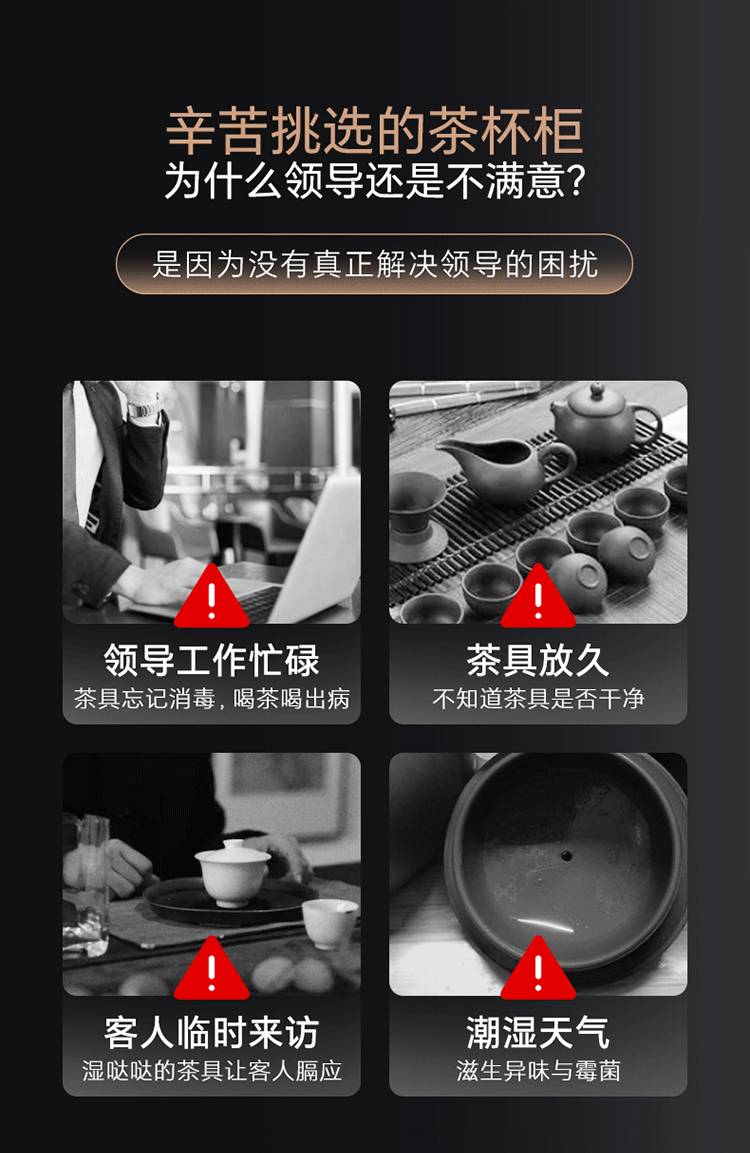 辛苦挑选的茶杯柜
为什么领导还是不满意?

是因为没有真正解决领导的困扰

领导工作忙碌
茶具忘记消毒，喝茶喝出病

茶具放久
不知道茶具是否干净

客人临时来访
湿哒哒的茶具让客人膈应

潮湿天气
滋生异味与霉菌