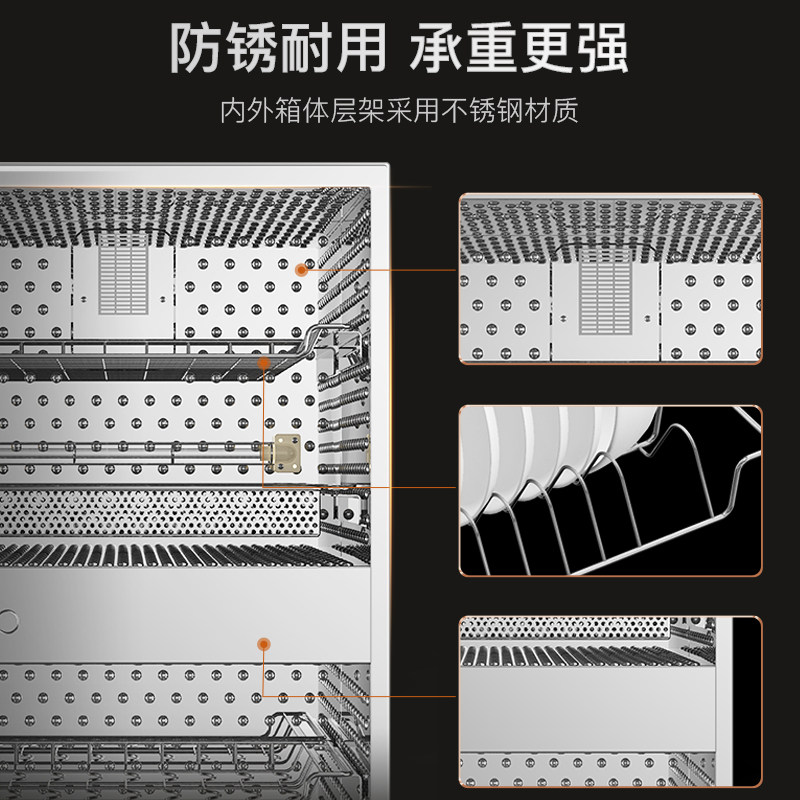 防锈耐用 承重更强

内外箱体层架采用不锈钢材质