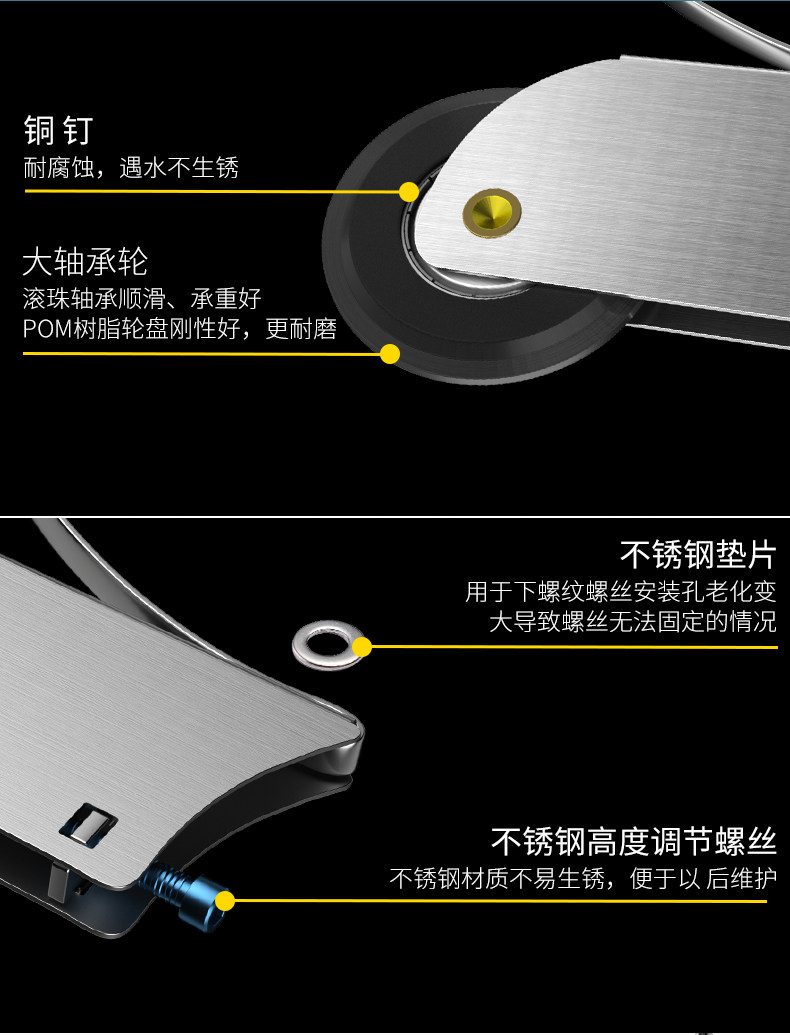 铜 钉
耐腐蚀，遇水不生锈

大轴承轮
滚珠轴承顺滑、承重好
POM树脂轮盘刚性好，更耐磨

不锈钢垫片
用于下螺纹螺丝安装孔老化变大导致螺丝无法固定的情况

不锈钢高度调节螺丝
不锈钢材质不易生锈，便于以 后维护