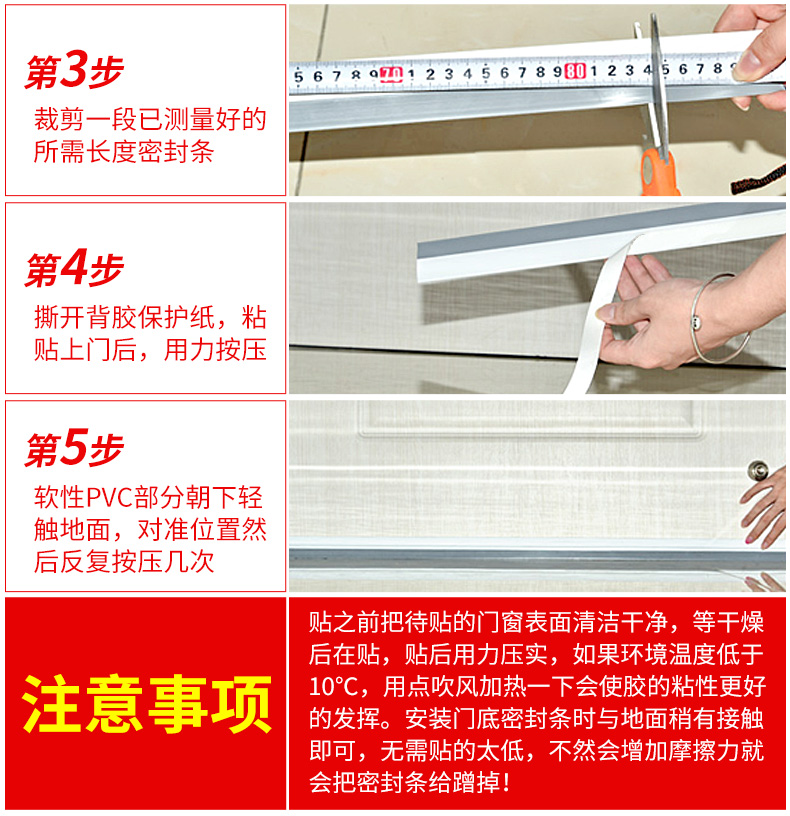 第3步
裁剪一段已测量好的所需长度密封条

5 6 7 8 9 70 1 2 3 4 5 6 7 8 9 80 1 2 3 4 5 6 7 8 9

第4步
撕开背胶保护纸，粘贴上门后，用力按压

第5步
软性PVC部分朝下轻触地面，对准位置然后反复按压几次

注意事项

贴之前把待贴的门窗表面清洁干净，等干燥后在贴，贴后用力压实，如果环境温度低于10°C，用点吹风加热一下会使胶的粘性更好的发挥。安装门底密封条时与地面稍有接触即可，无需贴的太低，不然会增加摩擦力就会把密封条给蹭掉！