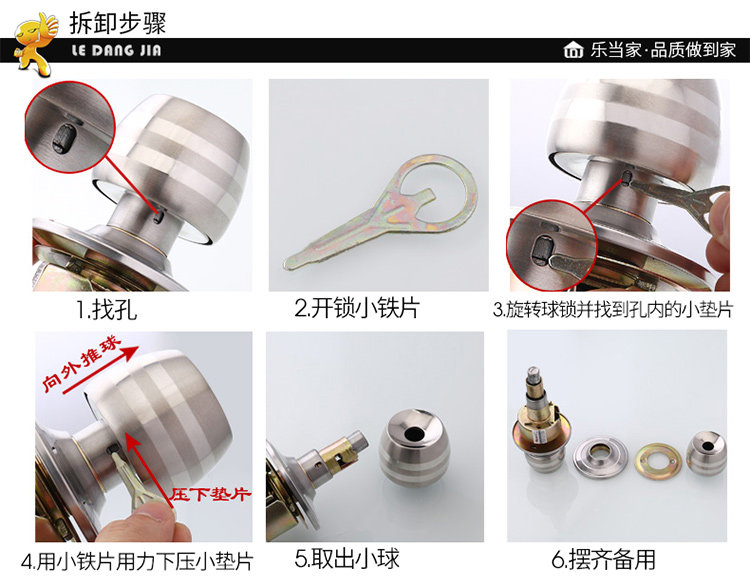 拆卸步骤
LE DANG JIA
乐当家·品质做到家

1.找孔

2.开锁小铁片

3.旋转球锁并找到孔内的小垫片

向外推球
压下垫片
4.用小铁片用力下压小垫片

5.取出小球

6.摆齐备用