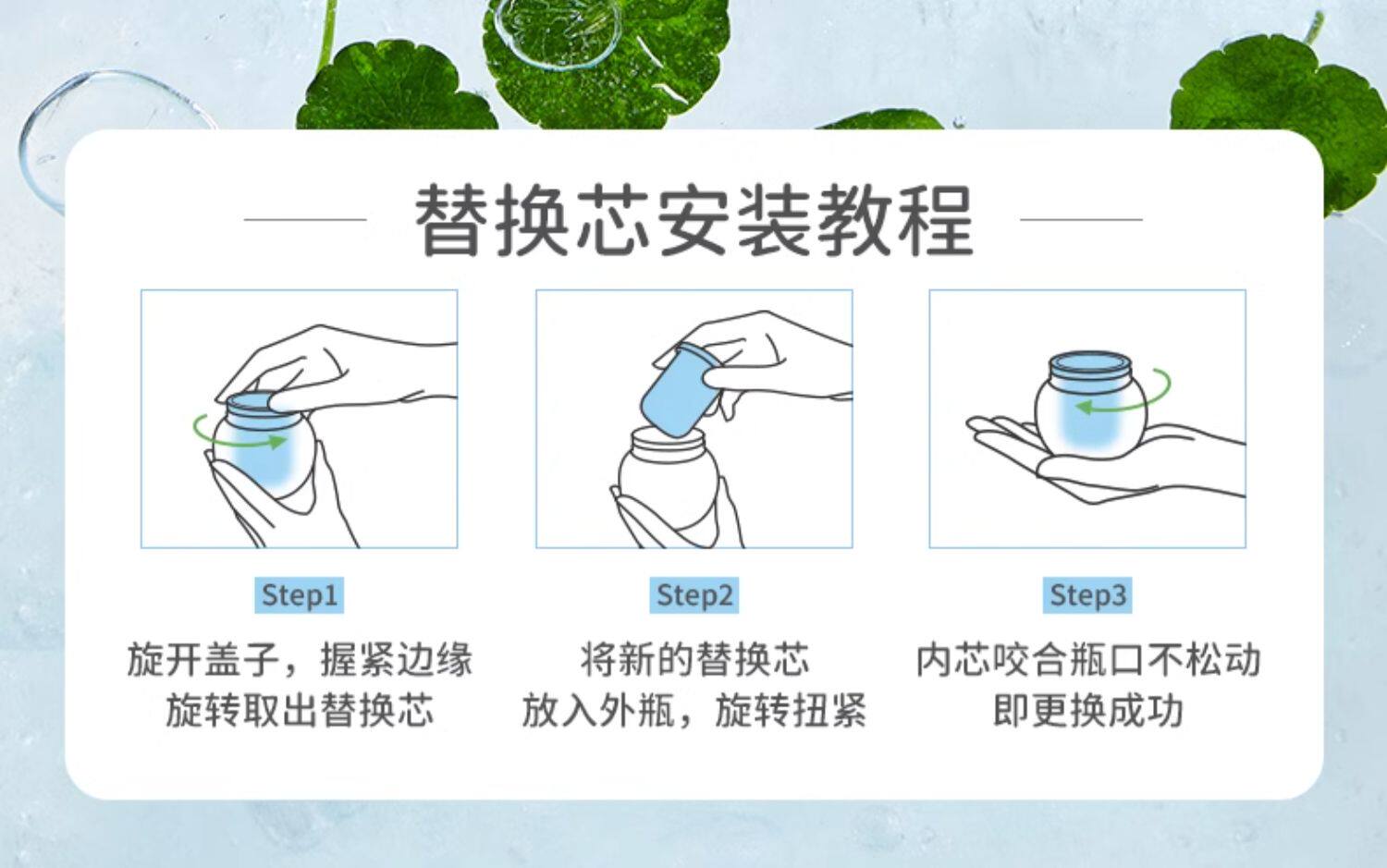 替换芯安装教程

Step1

旋开盖子，握紧边缘
旋转取出替换芯

Step2

将新的替换芯
放入外瓶，旋转扭紧

Step3

内芯咬合瓶口不松动
即更换成功