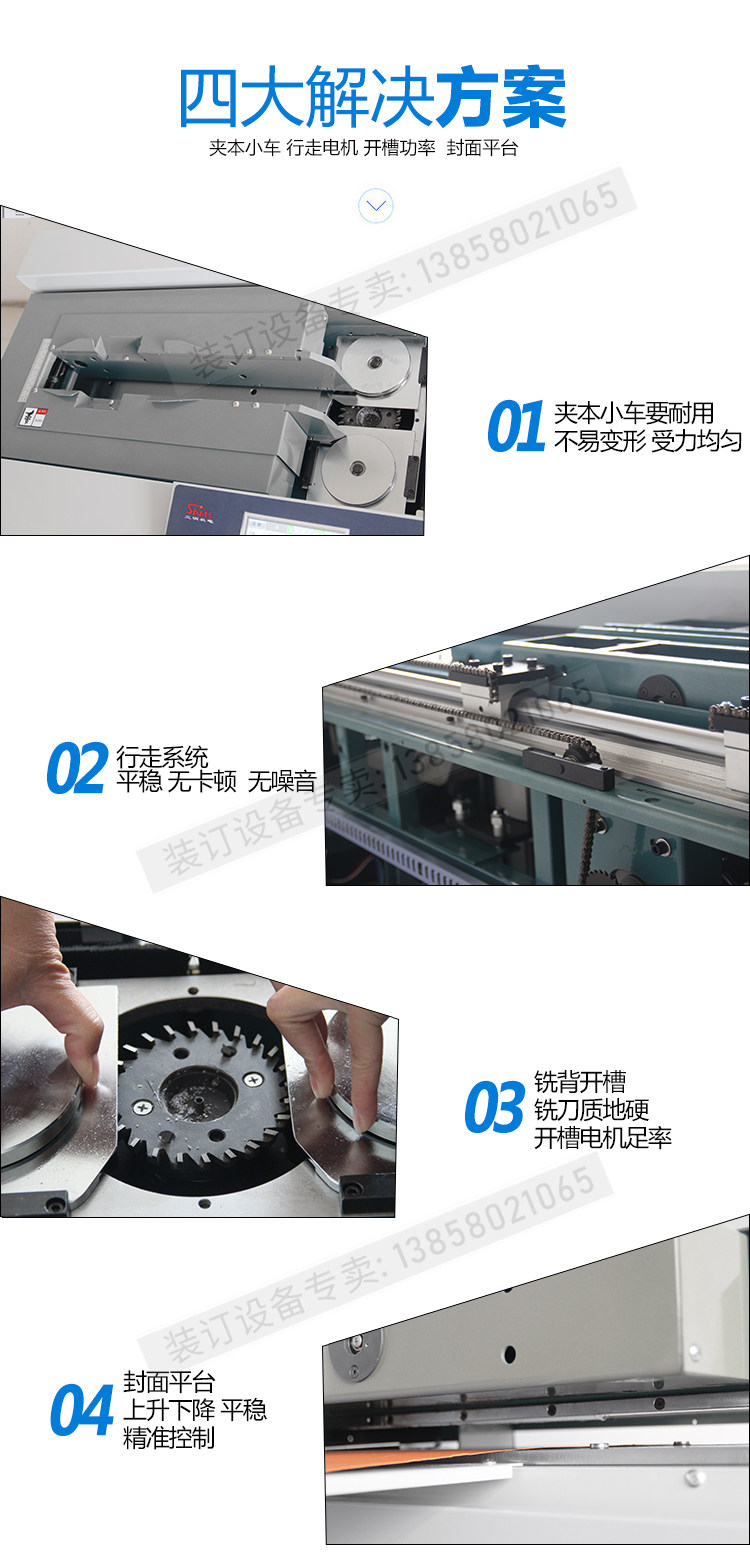 四大解决方案
夹本小车 行走电机 开槽功率 封面平台

装订设备专卖: 13858021065

01 夹本小车要耐用
不易变形 受力均匀

02 行走系统
平稳 无卡顿 无噪音

装订设备专卖: 13858021065

03 铣背开槽
铣刀质地硬
开槽电机足率

装订设备专卖: 13858021065

04 封面平台
上升下降 平稳
精准控制