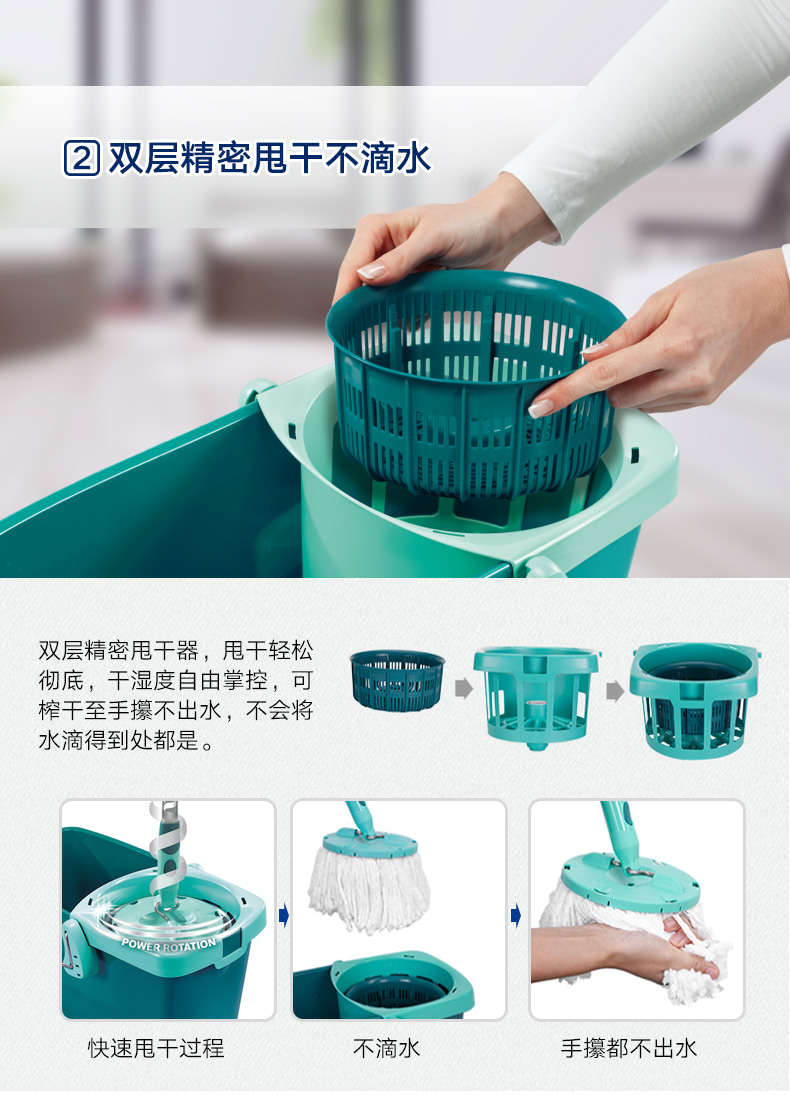 2 双层精密甩干不滴水

双层精密甩干器，甩干轻松彻底，干湿度自由掌控，可榨干至手攥不出水，不会将水滴得到处都是。

POWER ROTATION

快速甩干过程

不滴水

手攥都不出水