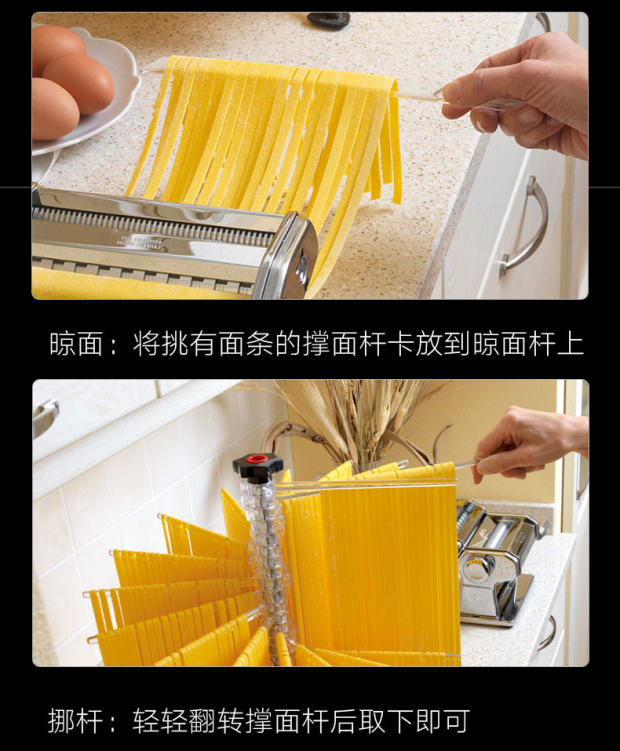 晾面：将挑有面条的撑面杆卡放到晾面杆上

挪杆：轻轻翻转撑面杆后取下即可