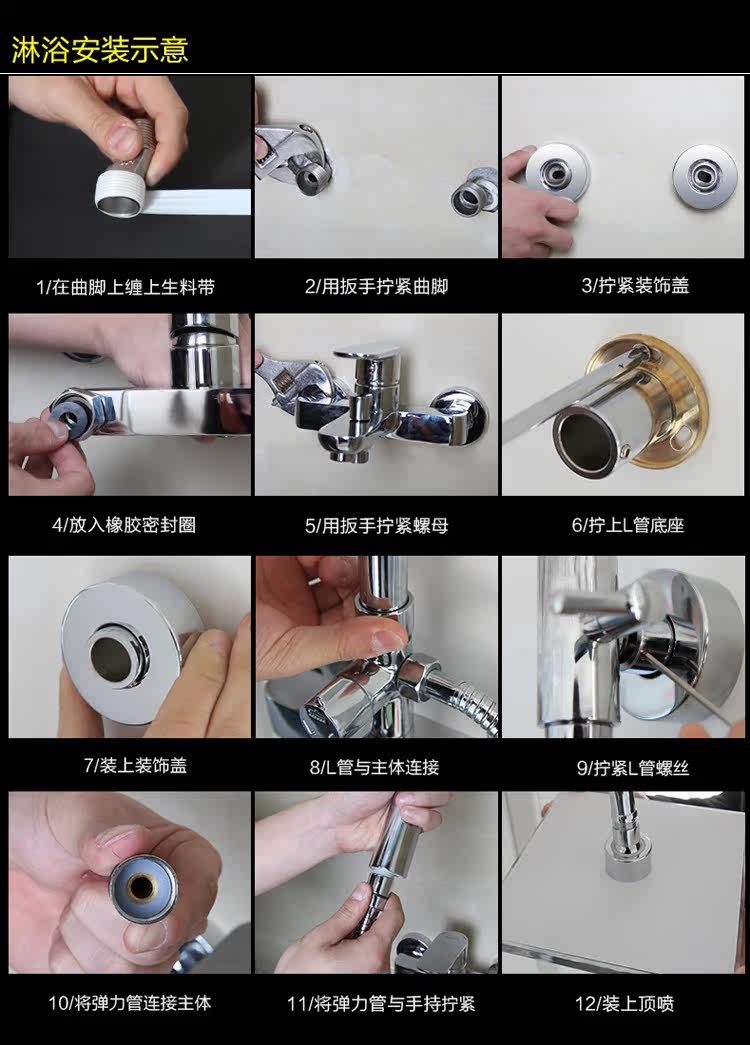 淋浴安装示意

1/在曲脚上缠上生料带

2/用扳手拧紧曲脚

3/拧紧装饰盖

4/放入橡胶密封圈

5/用扳手拧紧螺母

6/拧上L管底座

7/装上装饰盖

8/L管与主体连接

9/拧紧L管螺丝

10/将弹力管连接主体

11/将弹力管与手持拧紧

12/装上顶喷