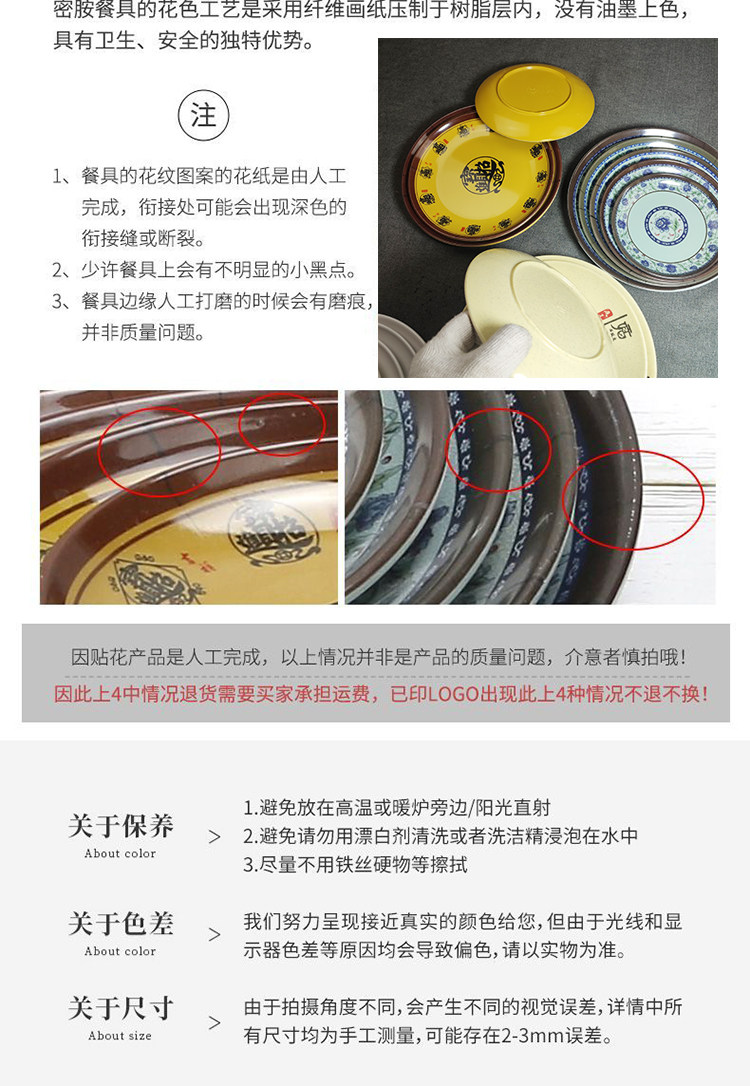 密胺餐具的花色工艺是采用纤维画纸压制于树脂层内，没有油墨上色，具有卫生、安全的独特优势。

注

1、餐具的花纹图案的花纸是由人工完成，衔接处可能会出现深色的衔接缝或断裂。
2、少许餐具上会有不明显的小黑点。
3、餐具边缘人工打磨的时候会有磨痕，并非质量问题。

因贴花产品是人工完成，以上情况并非是产品的质量问题，介意者慎拍哦！
因此上4中情况退货需要买家承担运费，已印LOGO出现此上4种情况不退不换！

关于保养
About color
>
1.避免放在高温或暖炉旁边/阳光直射
2.避免请勿用漂白剂清洗或者洗洁精浸泡在水中
3.尽量不用铁丝硬物等擦拭

关于色差
About color
>
我们努力呈现接近真实的颜色给您，但由于光线和显示器色差等原因均会导致偏色，请以实物为准。

关于尺寸
About size
>
由于拍摄角度不同，会产生不同的视觉误差，详情中所有尺寸均为手工测量，可能存在2-3mm误差。