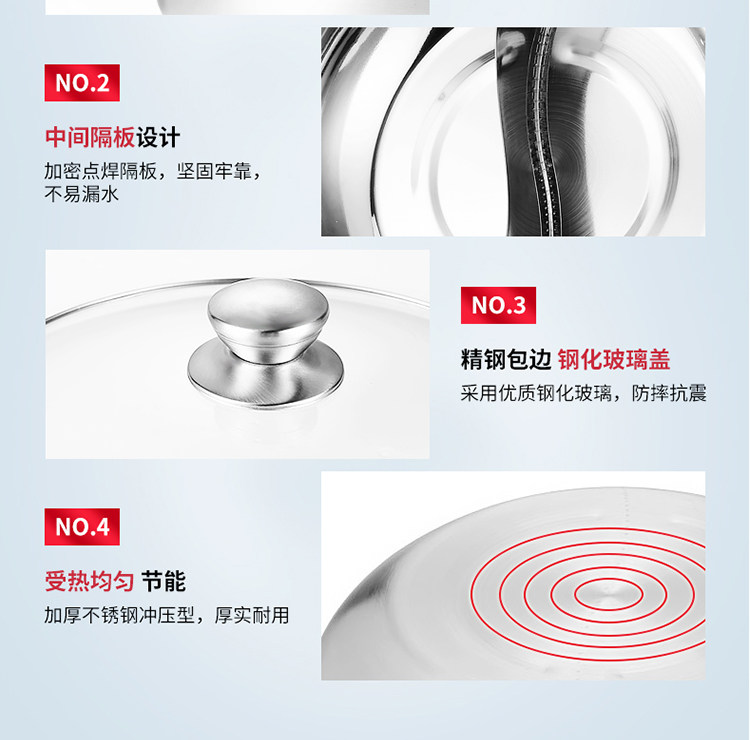 NO.2

中间隔板设计

加密点焊隔板，坚固牢靠，不易漏水

NO.3

精钢包边 钢化玻璃盖

采用优质钢化玻璃，防摔抗震

NO.4

受热均匀 节能

加厚不锈钢冲压型，厚实耐用