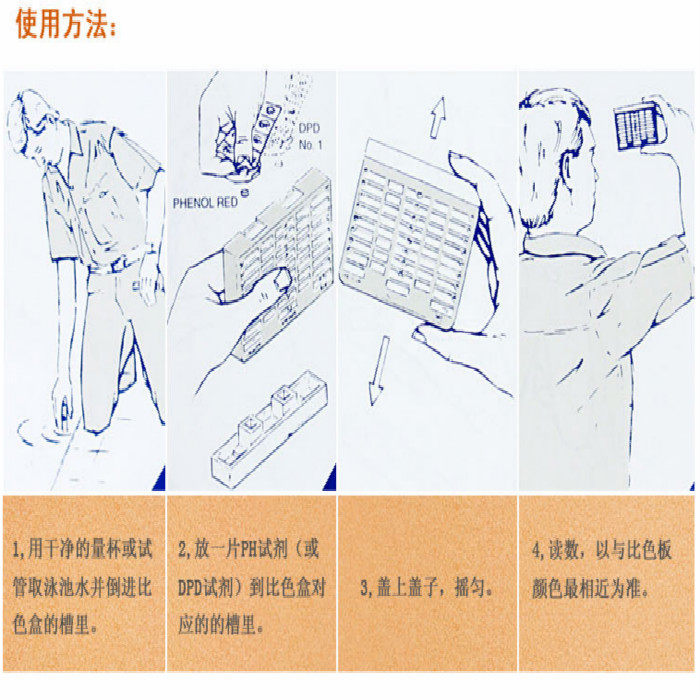 使用方法:

DPD No. 1

PHENOL RED

1,用干净的量杯或试管取泳池水并倒进比色盒的槽里。

2,放一片PH试剂(或DPD试剂)到比色盒对应的的槽里。

3,盖上盖子,摇匀。

4,读数,以与比色板颜色最相近为准。