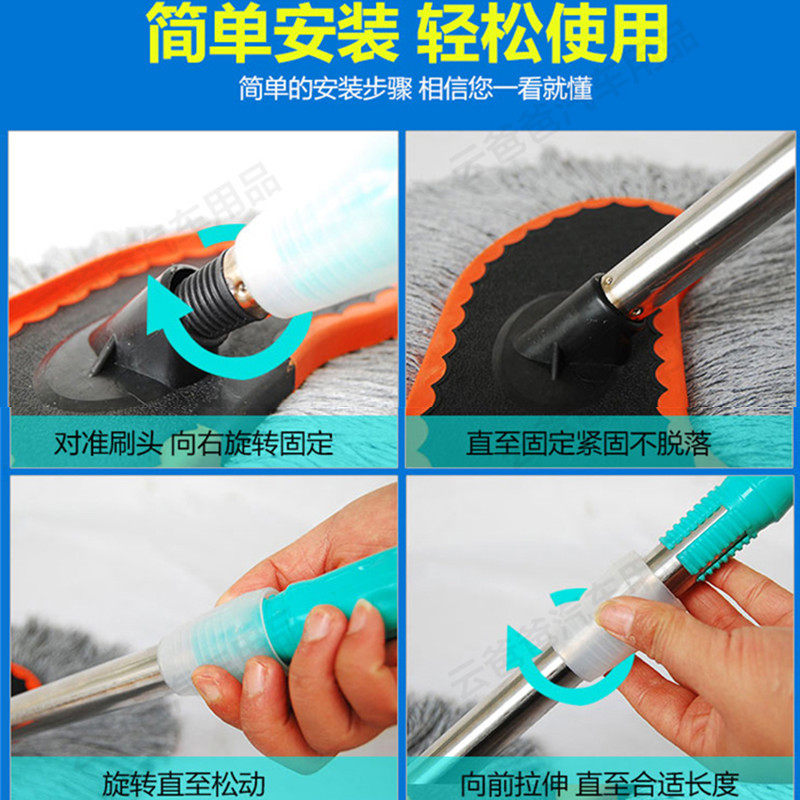 简单安装 轻松使用

简单的安装步骤 相信您一看就懂

对准刷头 向右旋转固定

直至固定紧固不脱落

旋转直至松动

向前拉伸 直至合适长度