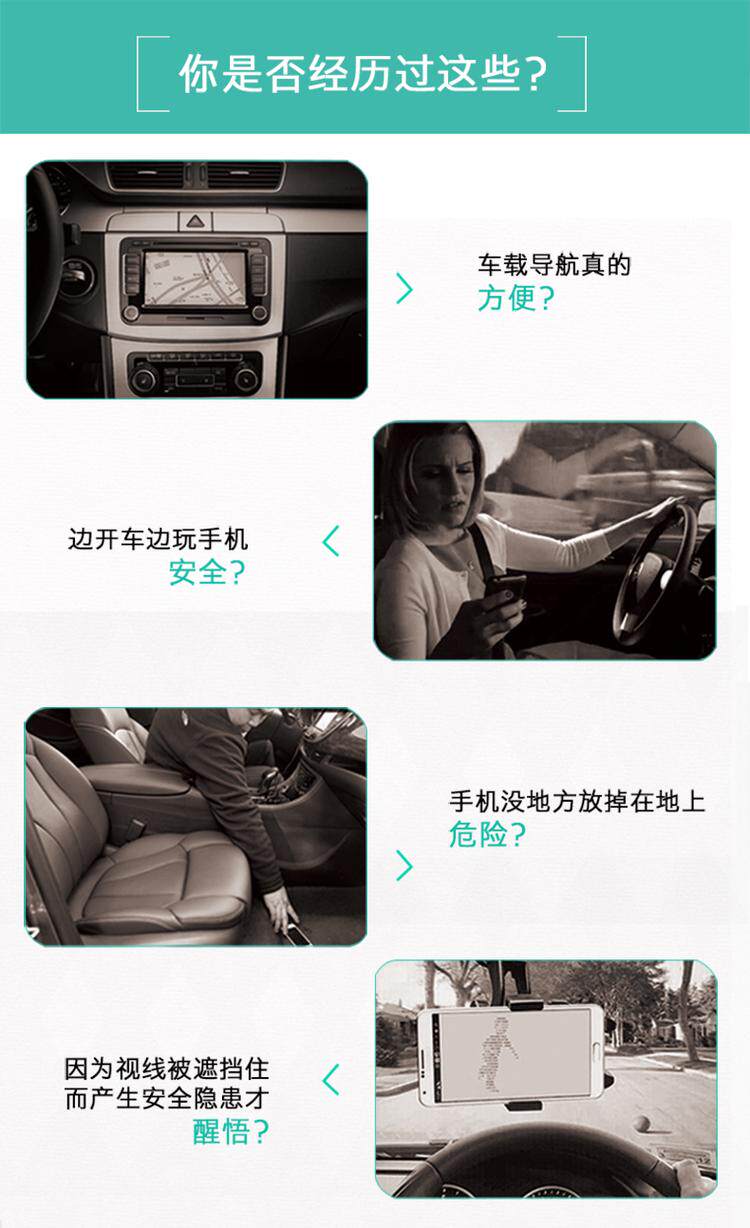 你是否经历过这些?

车载导航真的
方便?

边开车边玩手机
安全?

手机没地方放掉在地上
危险?

因为视线被遮挡住
而产生安全隐患才
醒悟?