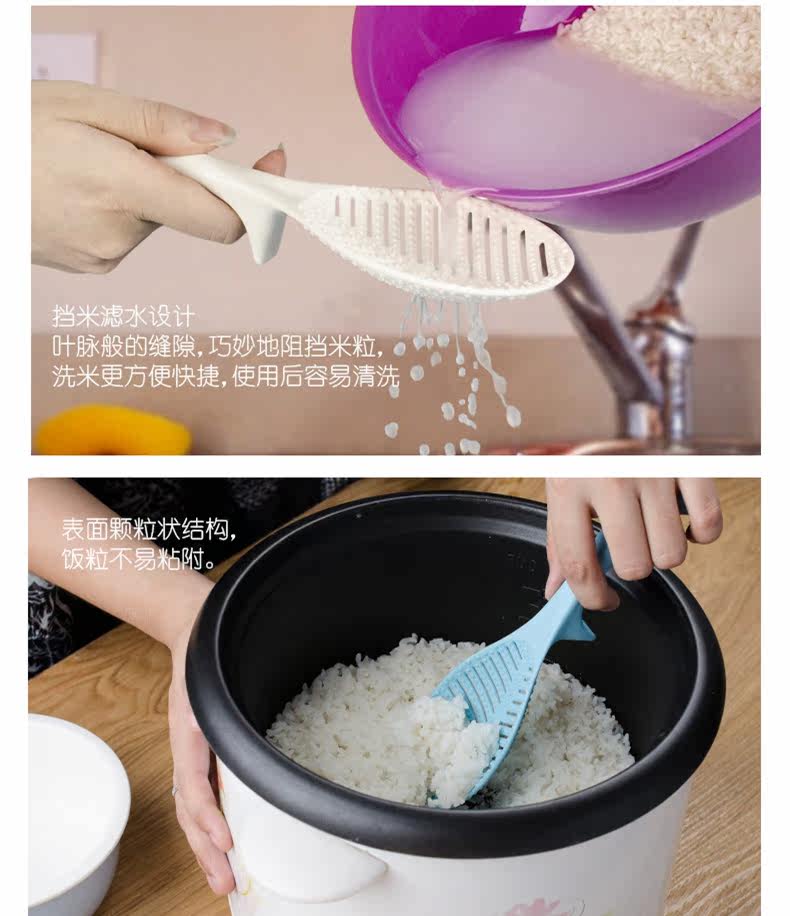 挡米滤水设计
叶脉般的缝隙，巧妙地阻挡米粒，
洗米更方便快捷，使用后容易清洗

表面颗粒状结构，
饭粒不易粘附。