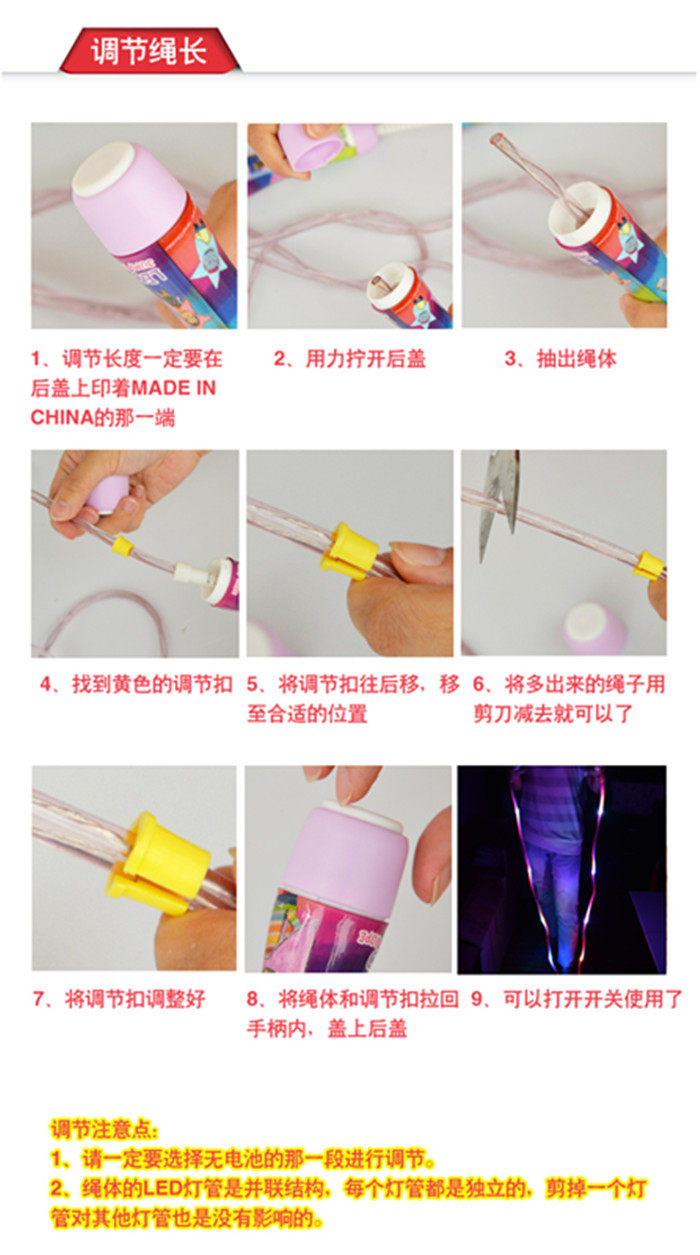 调节绳长

1、调节长度一定要在后盖上印着MADE IN CHINA的那一端

2、用力拧开后盖

3、抽出绳体

4、找到黄色的调节扣

5、将调节扣往后移，移至合适的位置

6、将多出来的绳子用剪刀减去就可以了

7、将调节扣调整好

8、将绳体和调节扣拉回手柄内，盖上后盖

9、可以打开开关使用了

调节注意点：
1、请一定要选择无电池的那一段进行调节。
2、绳体的LED灯管是并联结构，每个灯管都是独立的，剪掉一个灯管对其他灯管也是没有影响的。