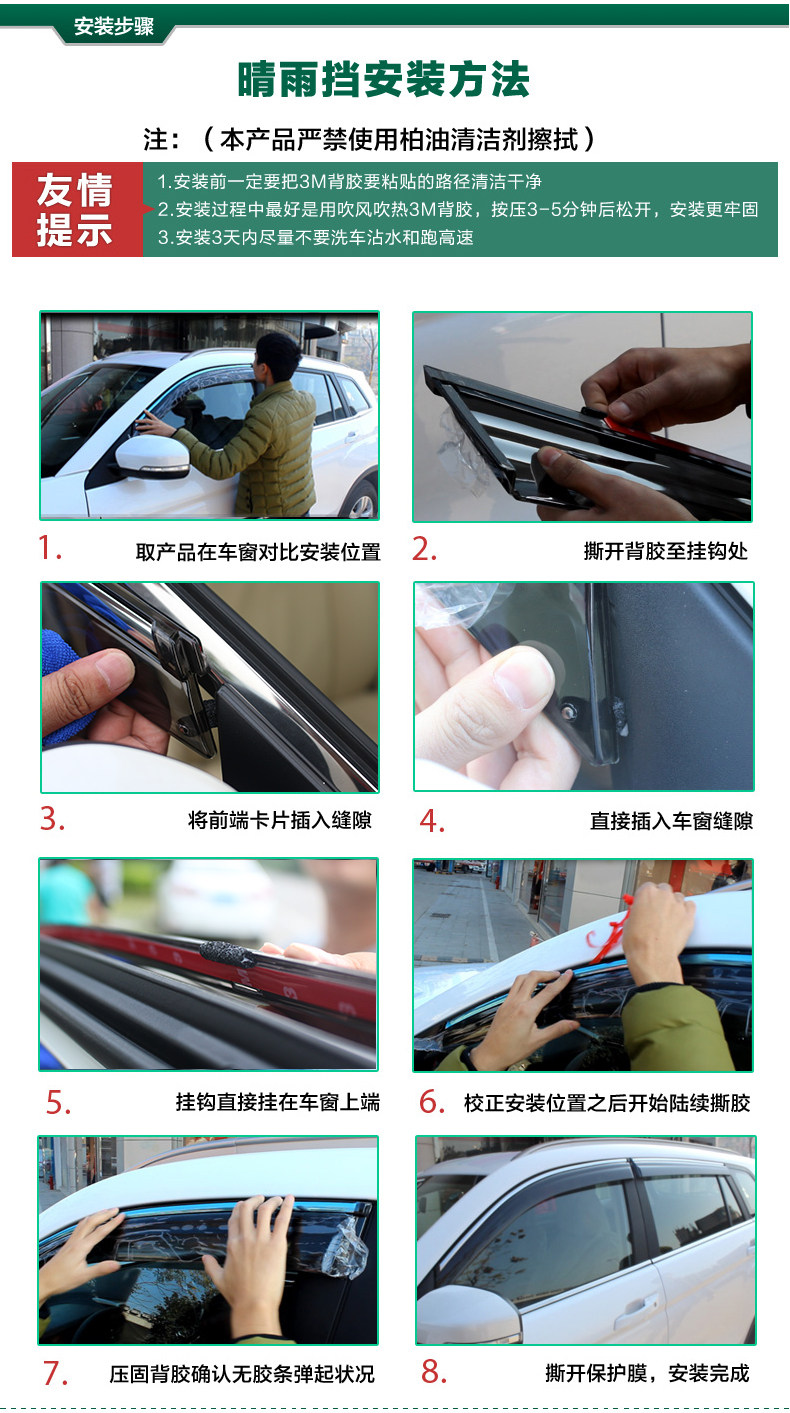 安装步骤

晴雨挡安装方法

注：（本产品严禁使用柏油清洁剂擦拭）

友情提示

1.安装前一定要把3M背胶要粘贴的路径清洁干净
2.安装过程中最好是用吹风吹热3M背胶，按压3-5分钟后松开，安装更牢固
3.安装3天内尽量不要洗车沾水和跑高速

1. 取产品在车窗对比安装位置

2. 撕开背胶至挂钩处

3. 将前端卡片插入缝隙

4. 直接插入车窗缝隙

5. 挂钩直接挂在车窗上端

6. 校正安装位置之后开始陆续撕胶

7. 压固背胶确认无胶条弹起状况

8. 撕开保护膜，安装完成