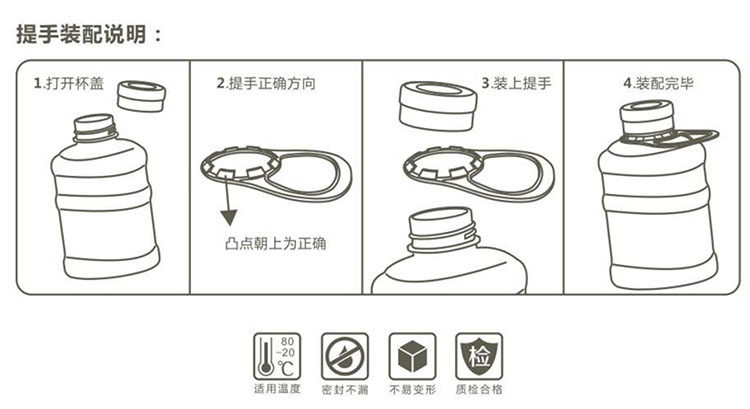 提手装配说明：

1.打开杯盖

2.提手正确方向

凸点朝上为正确

3.装上提手

4.装配完毕

80
-20
℃
适用温度

密封不漏

不易变形

检
质检合格