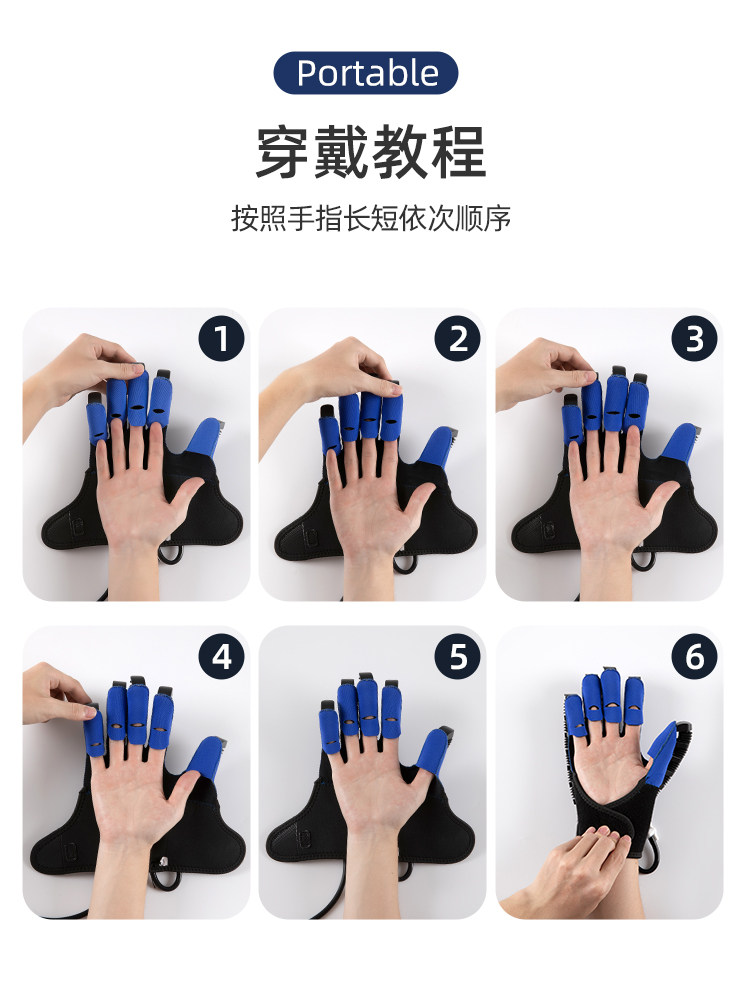 Portable

穿戴教程

按照手指长短依次顺序

1

2

3

4

5

6