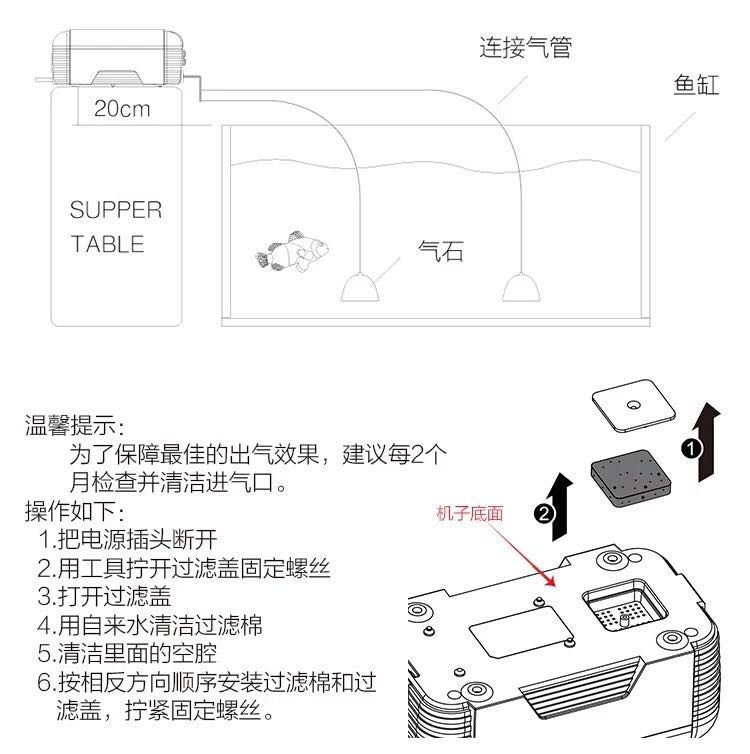 连接气管

鱼缸

20cm

SUPPER TABLE

气石

温馨提示:
为了保障最佳的出气效果，建议每2个月检查并清洁进气口。
操作如下:
1.把电源插头断开
2.用工具拧开过滤盖固定螺丝
3.打开过滤盖
4.用自来水清洁过滤棉
5.清洁里面的空腔
6.按相反方向顺序安装过滤棉和过滤盖，拧紧固定螺丝。

1

2

机子底面