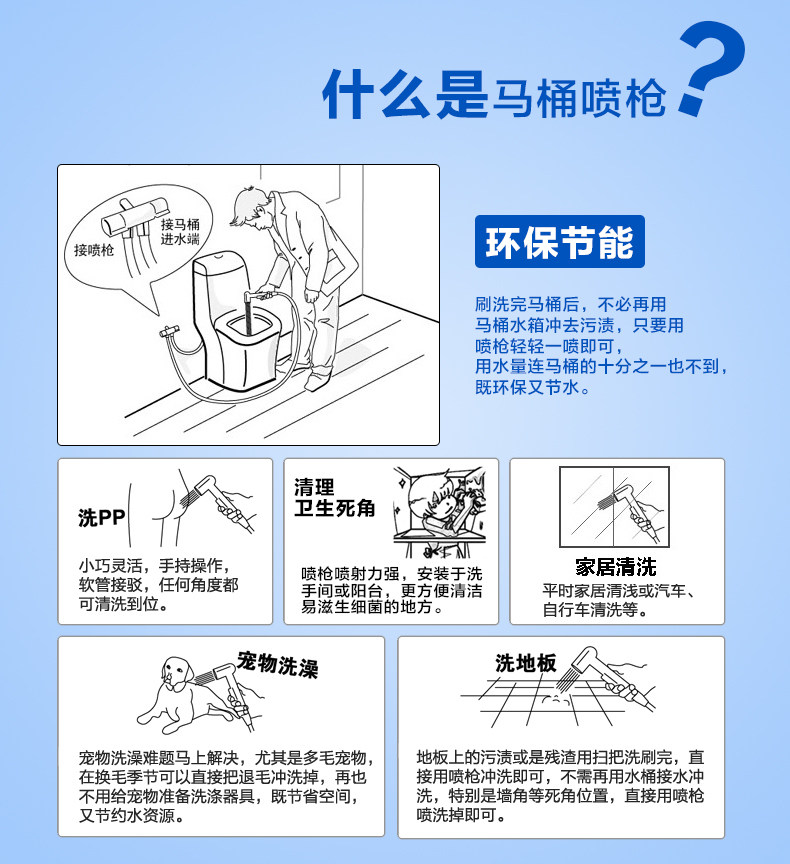 什么是马桶喷枪？

接喷枪

接马桶进水端

环保节能

刷洗完马桶后，不必再用马桶水箱冲去污渍，只要用喷枪轻轻一喷即可，用水量连马桶的十分之一也不到，既环保又节水。

洗PP

小巧灵活，手持操作，软管接驳，任何角度都可清洗到位。

清理卫生死角

喷枪喷射力强，安装于洗手间或阳台，更方便清洁易滋生细菌的地方。

家居清洗

平时家居清浅或汽车、自行车清洗等。

宠物洗澡

宠物洗澡难题马上解决，尤其是多毛宠物，在换毛季节可以直接把退毛冲洗掉，再也不用给宠物准备洗涤器具，既节省空间，又节约水资源。

洗地板

地板上的污渍或是残渣用扫把洗刷完，直接用喷枪冲洗即可，不需再用水桶接水冲洗，特别是墙角等死角位置，直接用喷枪喷洗掉即可。