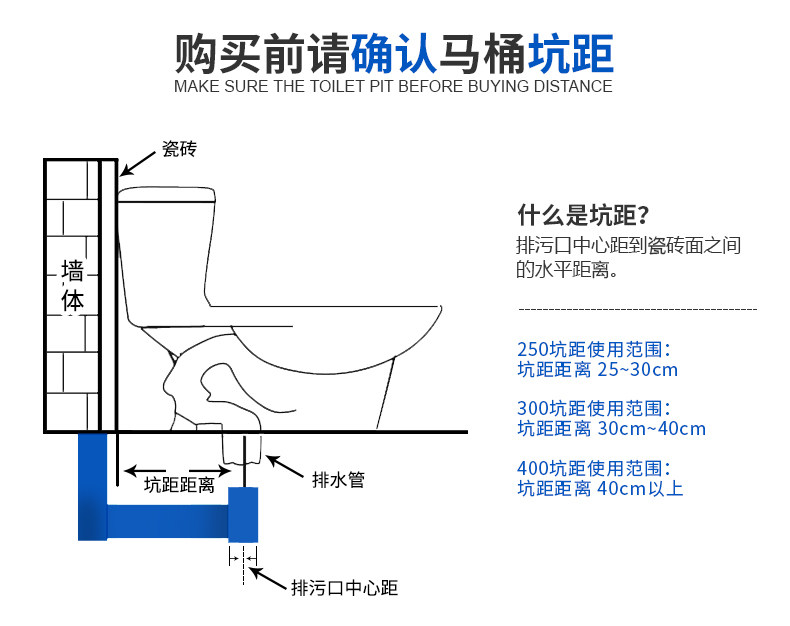 购买前请确认马桶坑距
MAKE SURE THE TOILET PIT BEFORE BUYING DISTANCE

瓷砖

墙体

坑距距离

排水管

排污口中心距

什么是坑距?
排污口中心距到瓷砖面之间的水平距离。

250坑距使用范围:
坑距距离 25~30cm

300坑距使用范围:
坑距距离 30cm~40cm

400坑距使用范围:
坑距距离 40cm以上