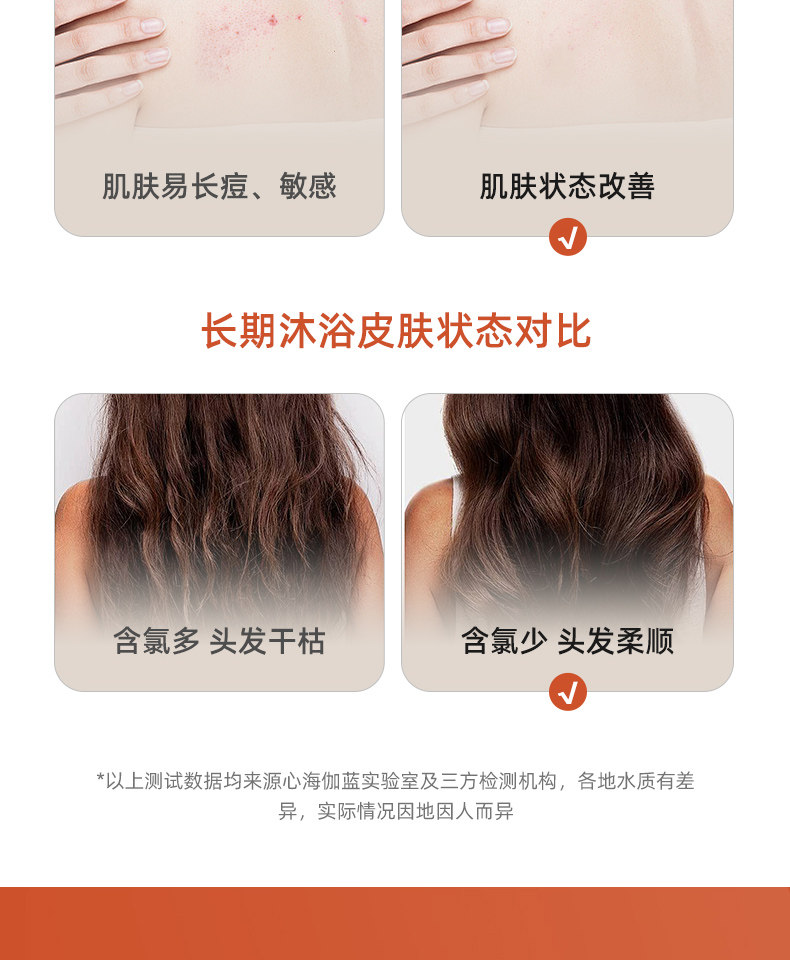 肌肤易长痘、敏感

肌肤状态改善

长期沐浴皮肤状态对比

含氯多 头发干枯

含氯少 头发柔顺

*以上测试数据均来源心海伽蓝实验室及三方检测机构，各地水质有差异，实际情况因地因人而异