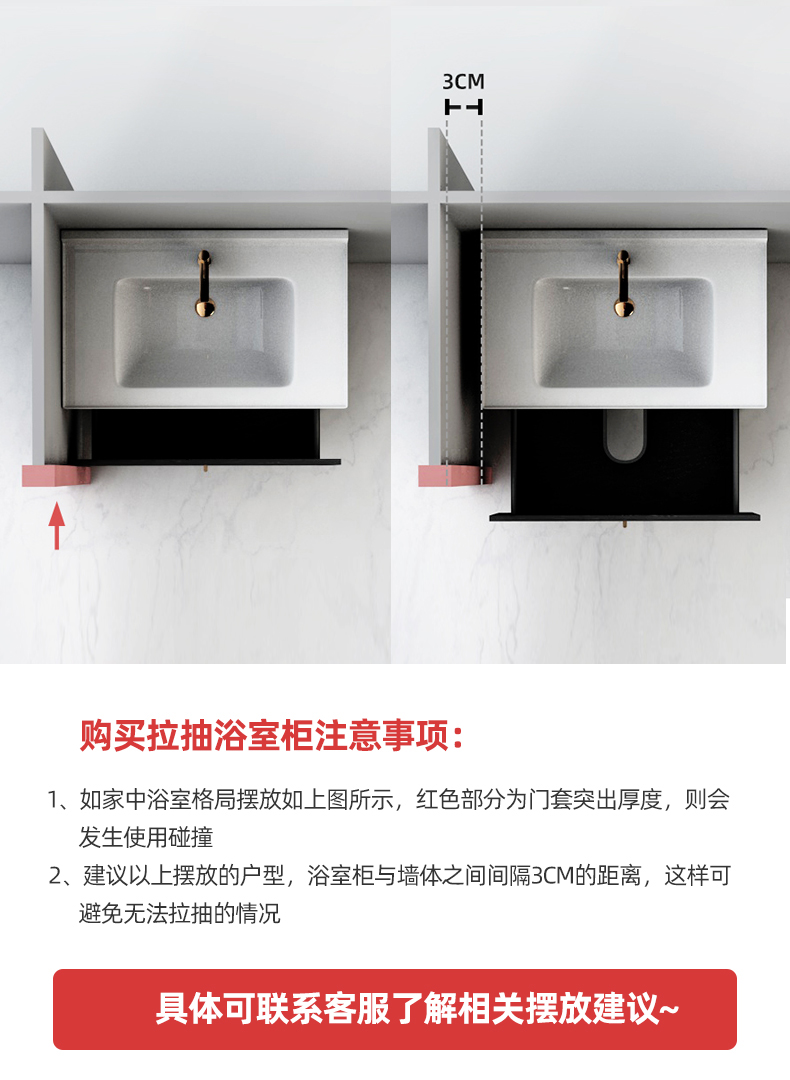 3CM

购买拉抽浴室柜注意事项：

1、如家中浴室格局摆放如上图所示，红色部分为门套突出厚度，则会发生使用碰撞

2、建议以上摆放的户型，浴室柜与墙体之间间隔3CM的距离，这样可避免无法拉抽的情况

具体可联系客服了解相关摆放建议~