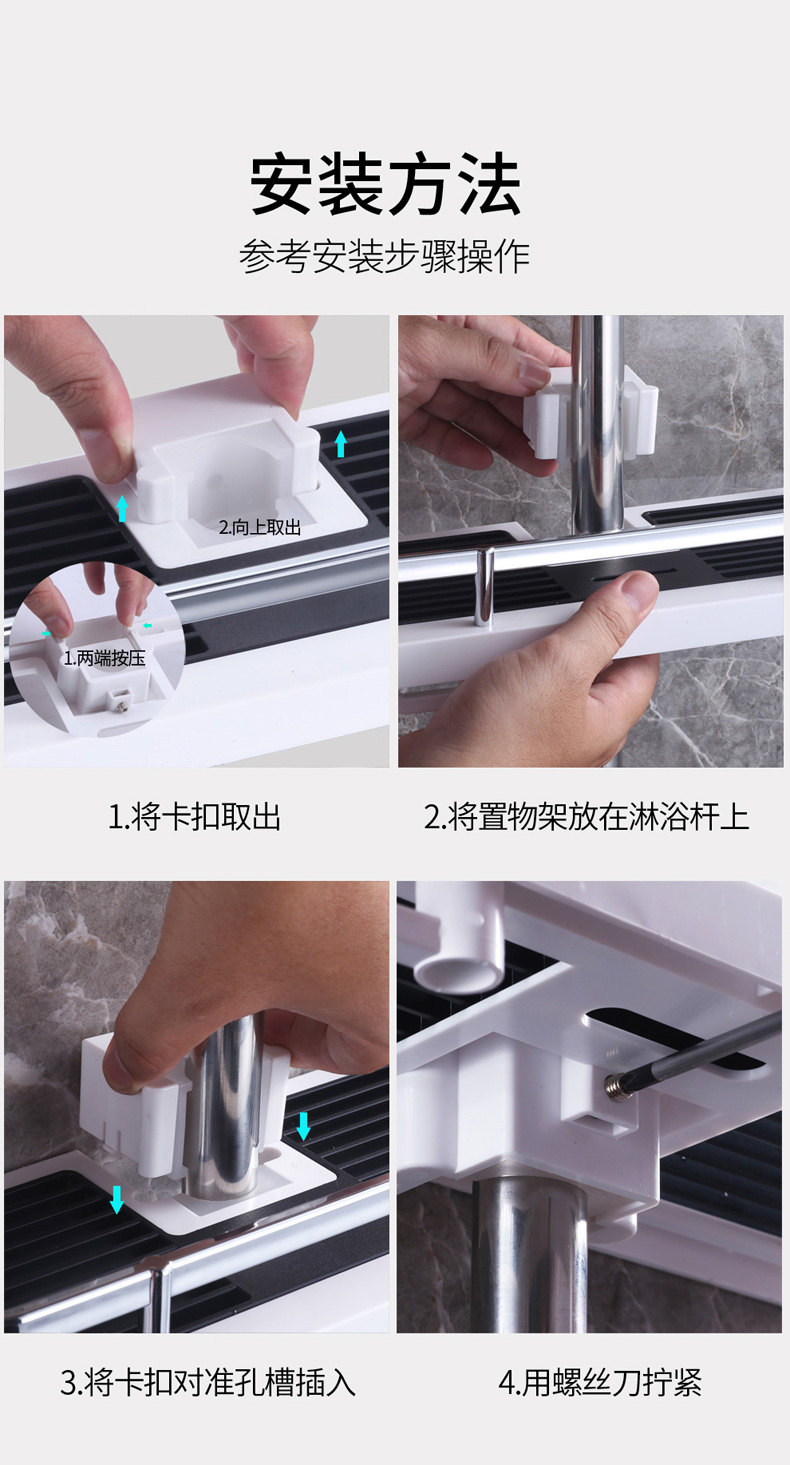 安装方法

参考安装步骤操作

2.向上取出

1.两端按压

1.将卡扣取出

2.将置物架放在淋浴杆上

3.将卡扣对准孔槽插入

4.用螺丝刀拧紧