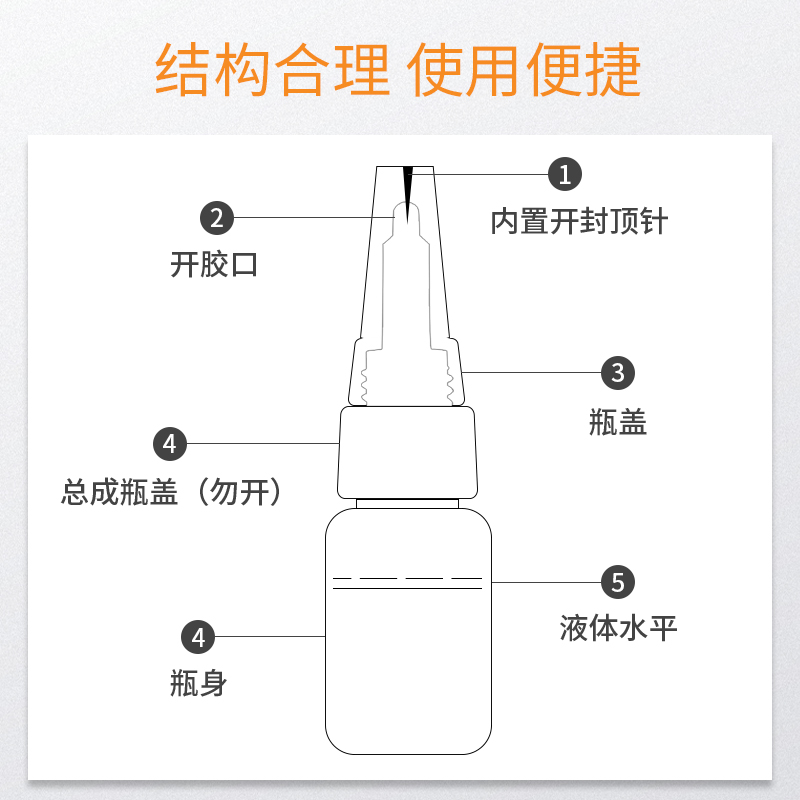 结构合理 使用便捷

1
内置开封顶针

2
开胶口

3
瓶盖

4
总成瓶盖（勿开）

5
液体水平

4
瓶身