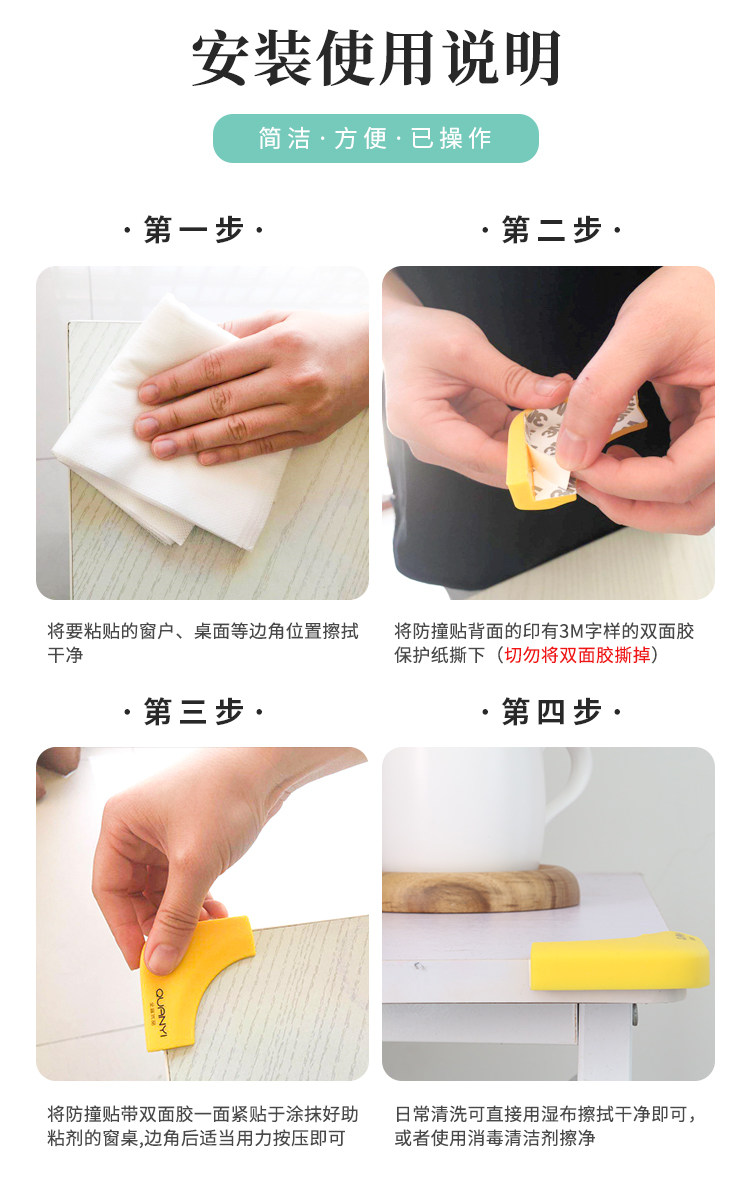 安装使用说明

简洁·方便·已操作

·第一步·

将要粘贴的窗户、桌面等边角位置擦拭干净

·第二步·

将防撞贴背面的印有3M字样的双面胶保护纸撕下（切勿将双面胶撕掉）

·第三步·

QUANYI

将防撞贴带双面胶一面紧贴于涂抹好助粘剂的窗桌,边角后适当用力按压即可

·第四步·

日常清洗可直接用湿布擦拭干净即可，或者使用消毒清洁剂擦净