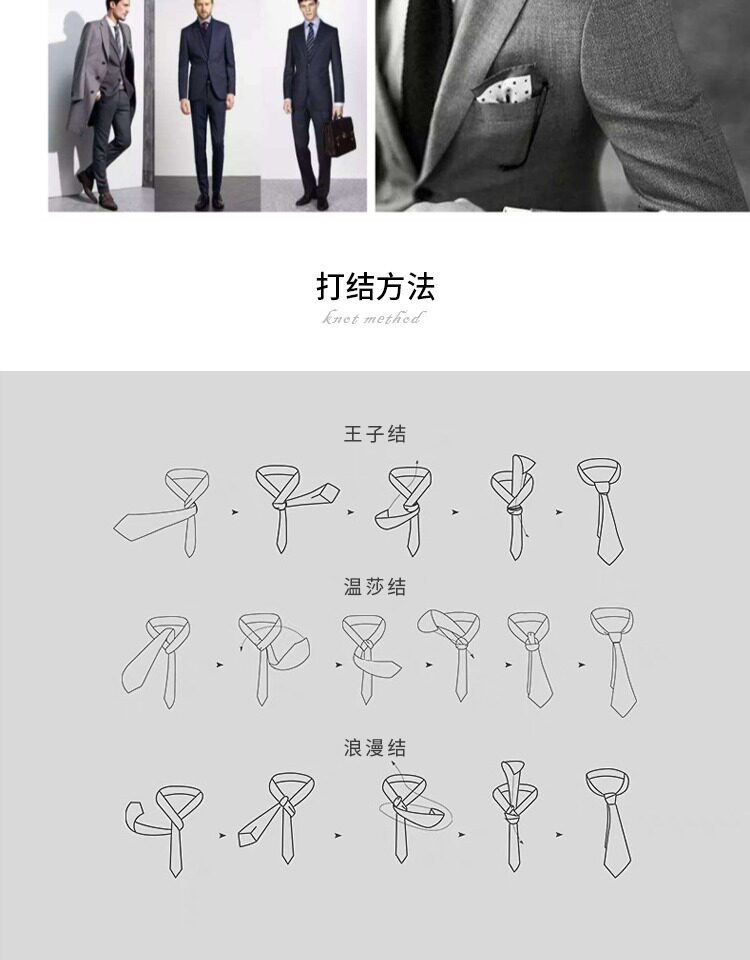 打结方法
knot method

王子结

温莎结

浪漫结