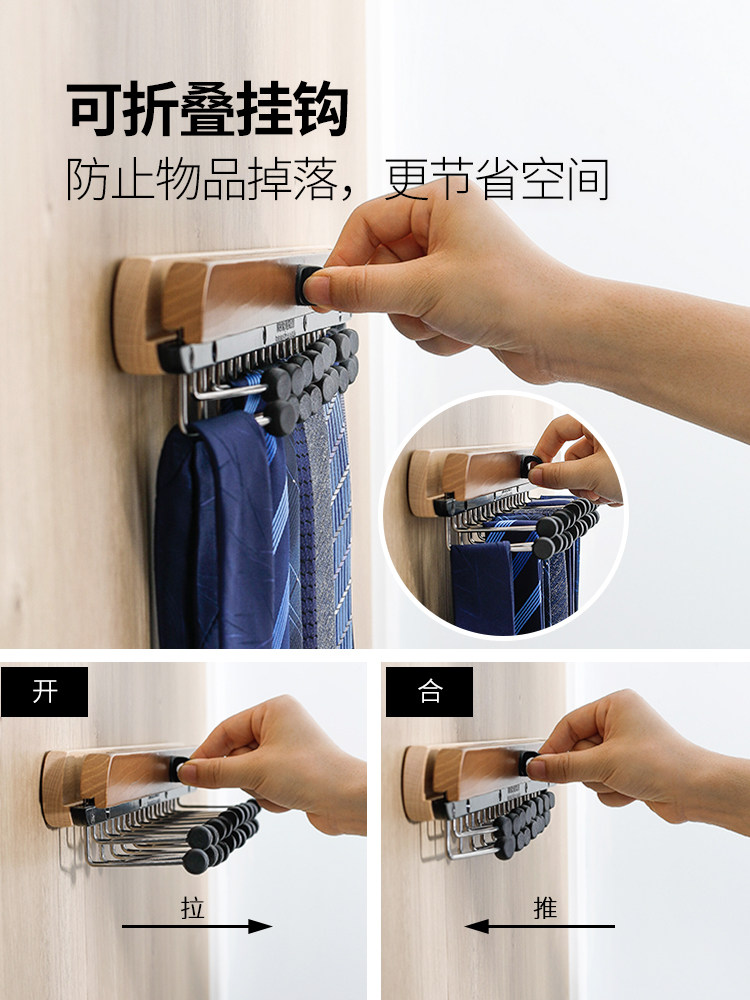 可折叠挂钩
防止物品掉落，更节省空间

开
拉

合
推