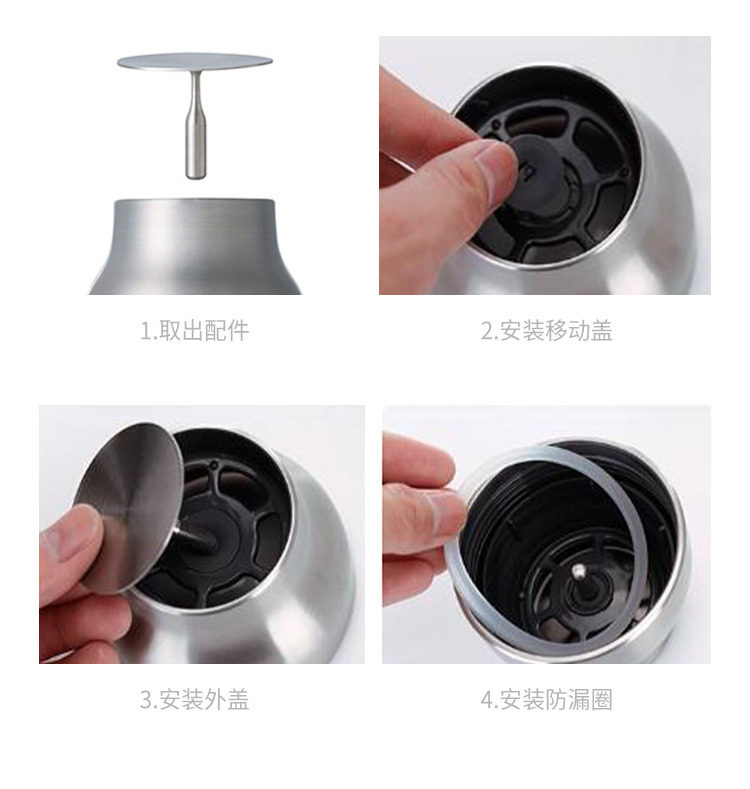 1.取出配件

2.安装移动盖

3.安装外盖

4.安装防漏圈