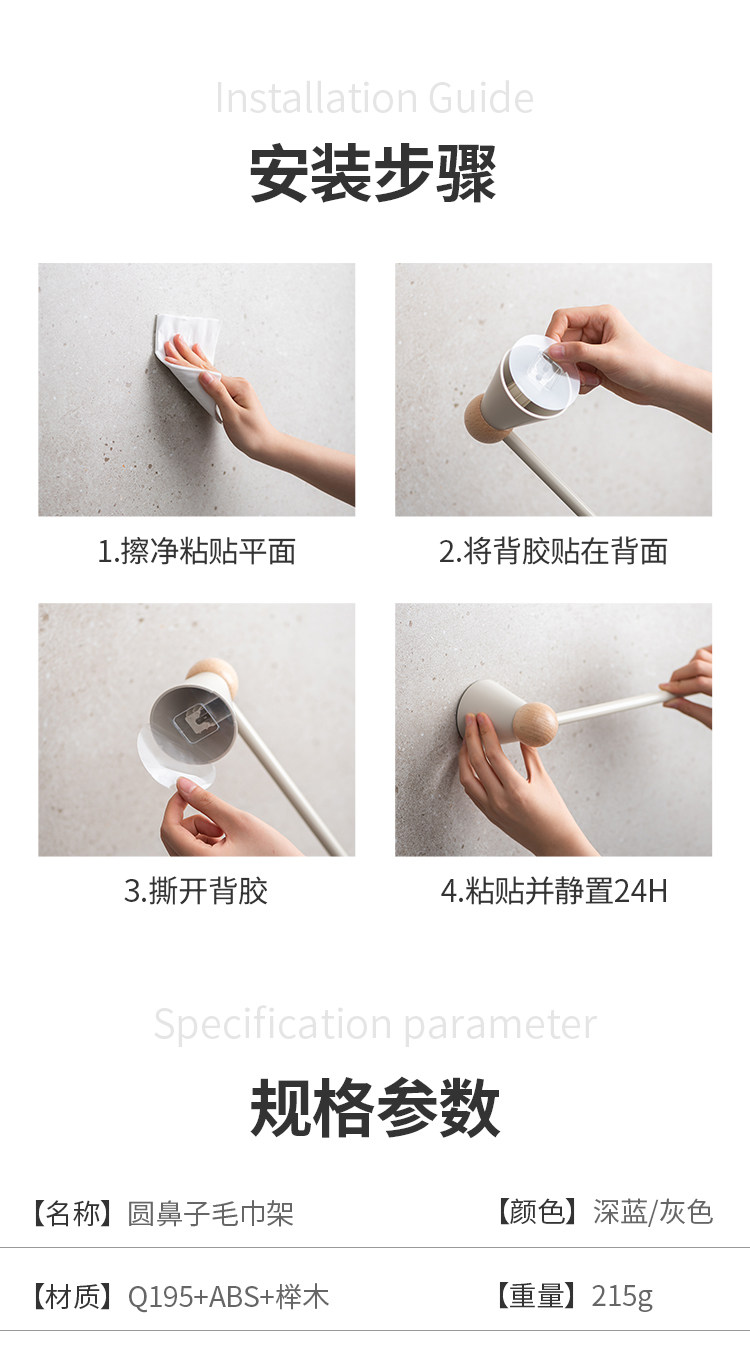 Installation Guide

安装步骤

1.擦净粘贴平面

2.将背胶贴在背面

3.撕开背胶

4.粘贴并静置24H

Specification parameter

规格参数

【名称】圆鼻子毛巾架

【颜色】深蓝/灰色

【材质】Q195+ABS+榉木

【重量】215g