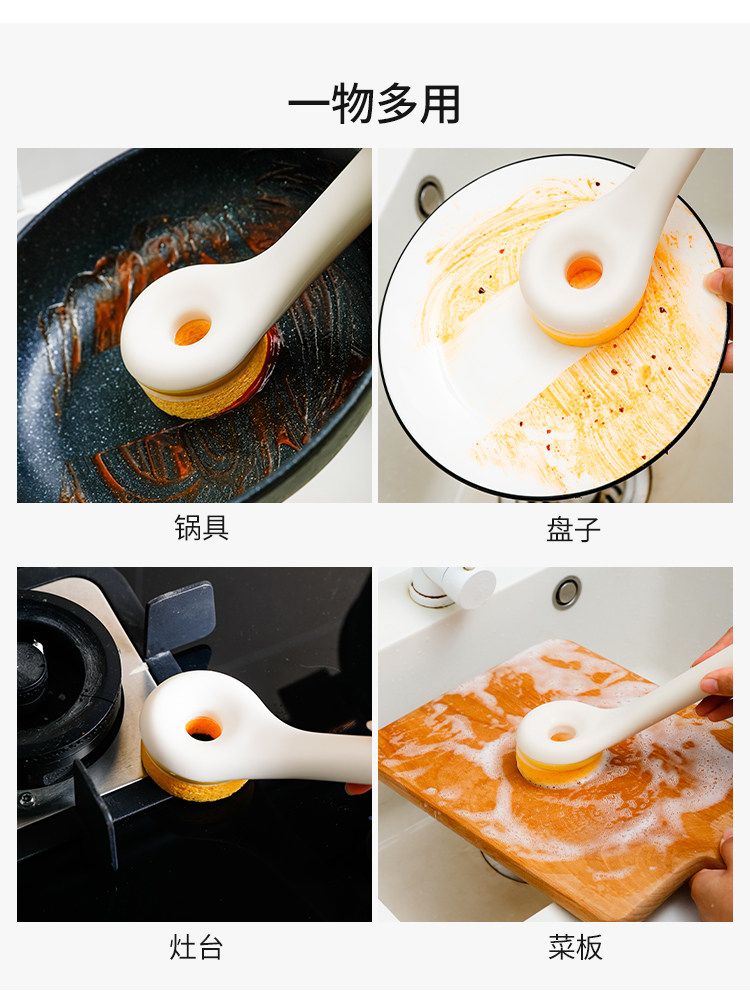 一物多用

锅具

盘子

灶台

菜板