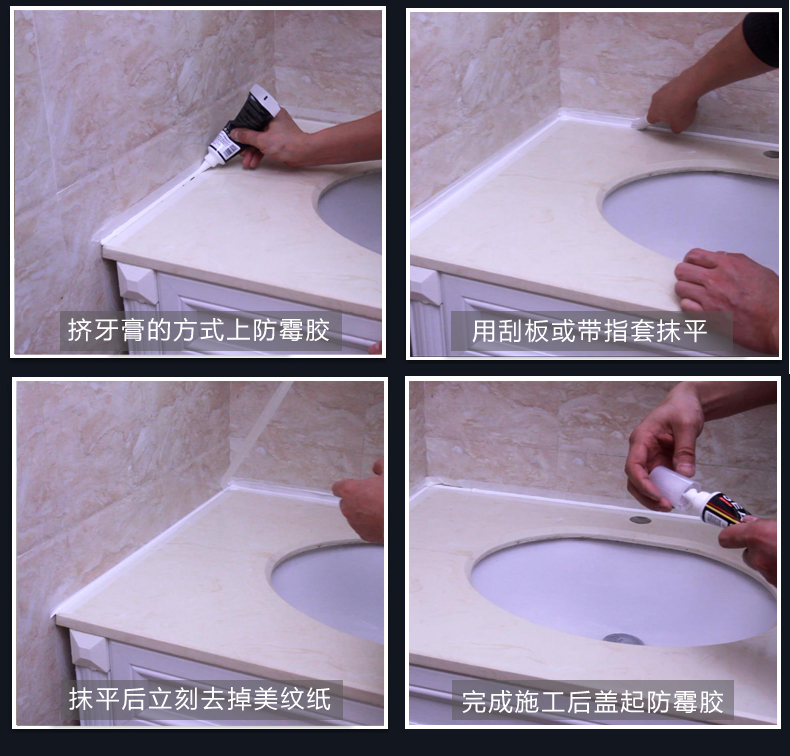 挤牙膏的方式上防霉胶

用刮板或带指套抹平

抹平后立刻去掉美纹纸

完成施工后盖起防霉胶