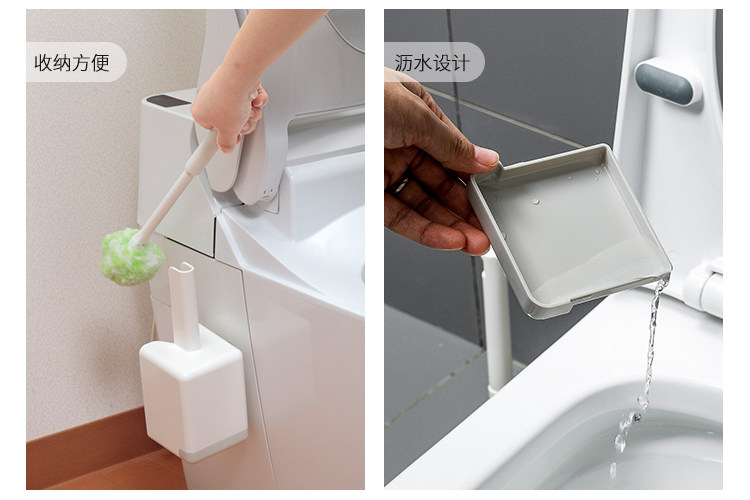 收纳方便

沥水设计