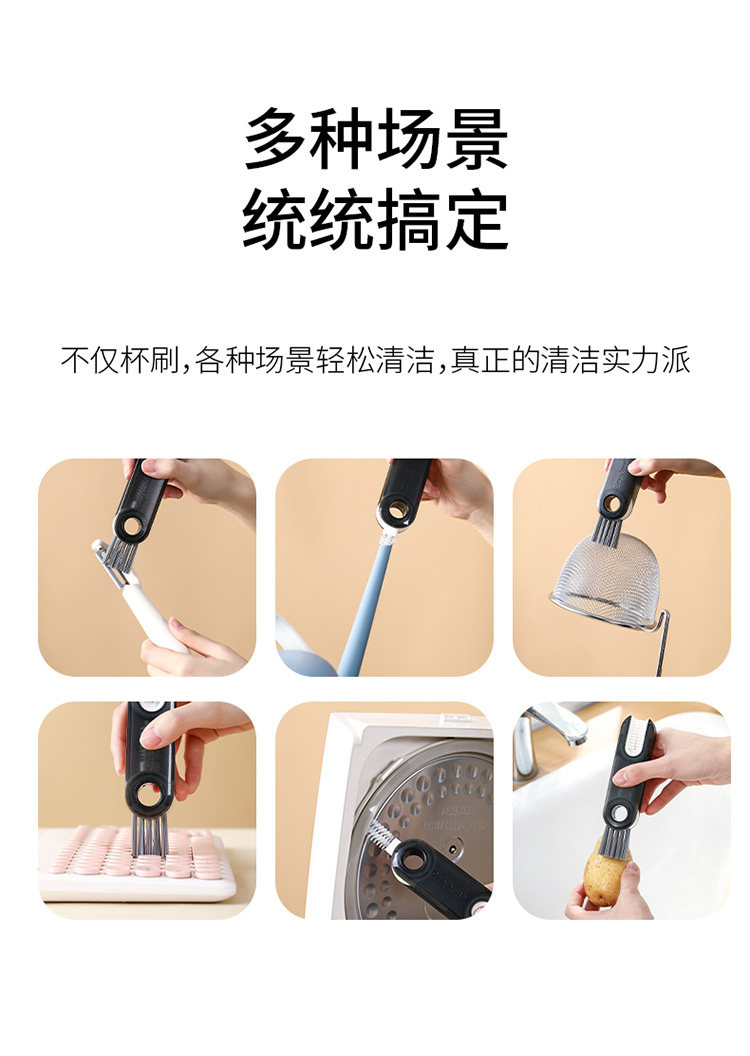 多种场景
统统搞定

不仅杯刷,各种场景轻松清洁,真正的清洁实力派