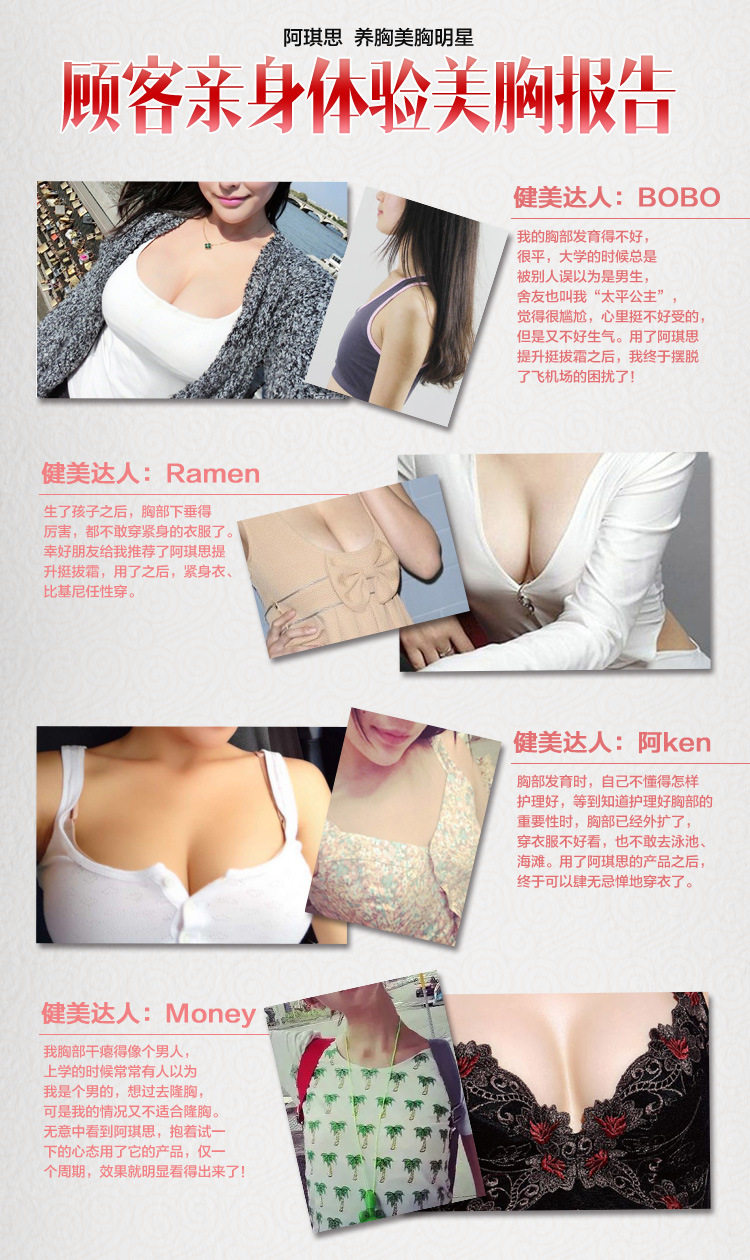 阿琪思 养胸美胸明星

顾客亲身体验美胸报告

健美达人：BOBO

我的胸部发育得不好，很平，大学的时候总是被别人误以为是男生，舍友也叫我“太平公主”，觉得很尴尬，心里挺不好受的，但是又不好生气。用了阿琪思提升挺拔霜之后，我终于摆脱了飞机场的困扰了！

健美达人：Ramen

生了孩子之后，胸部下垂得厉害，都不敢穿紧身的衣服了。幸好朋友给我推荐了阿琪思提升挺拔霜，用了之后，紧身衣、比基尼任性穿。

健美达人：阿ken

胸部发育时，自己不懂得怎样护理好，等到知道护理好胸部的重要性时，胸部已经外扩了，穿衣服不好看，也不敢去泳池、海滩。用了阿琪思的产品之后，终于可以肆无忌惮地穿衣了。

健美达人：Money

我胸部干瘪得像个男人，上学的时候常常有人以为我是个男的，想过去隆胸，可是我的情况又不适合隆胸。无意中看到阿琪思，抱着试一下的心态用了它的产品，仅一个周期，效果就明显看得出来了！